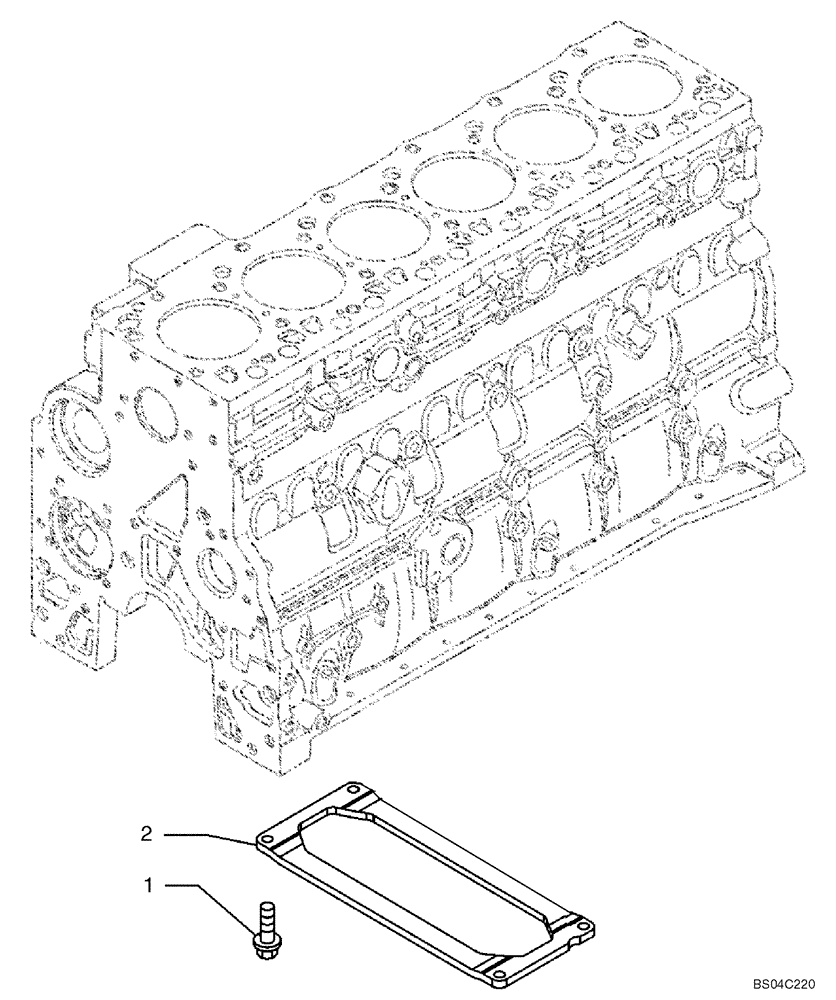 2
1
BS04C220