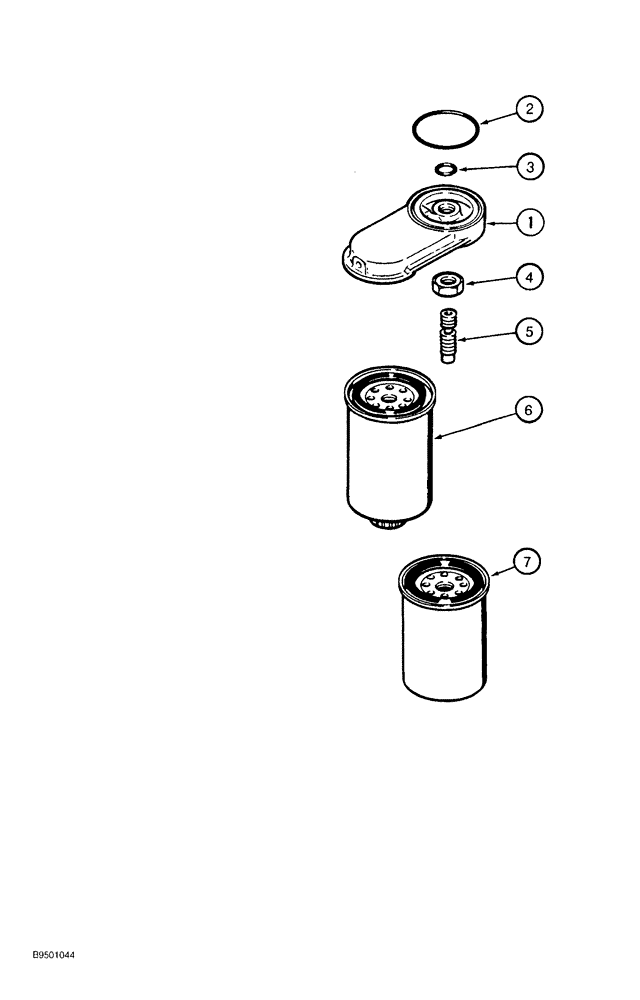 2
3
1
4
5
6
7
B9501044