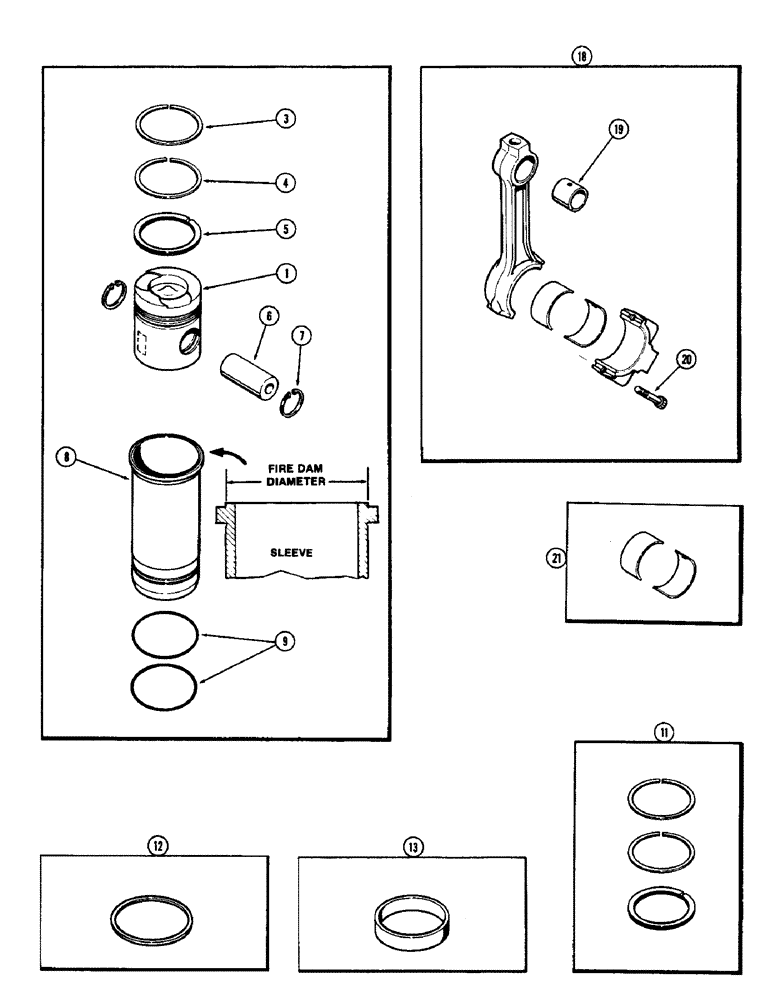 3
4
5
1
6
7
8
FIRE DAM DIAMETER
SLEEVE
9
18
19
20
21
11
12
13