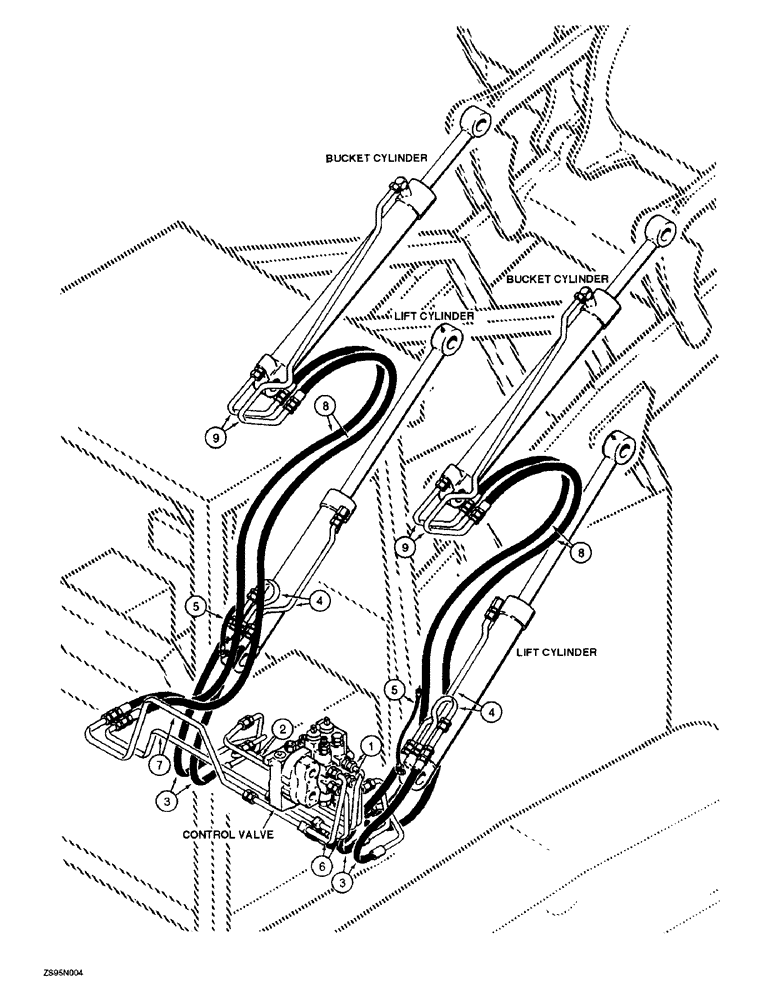 BUCKET CYLINDER

BUCKET CYLINDER

LIFT CYLINDER

9

8

9

8

5

4

LIFT CYLINDER

5

4

2

1

7

3

CONTROL VALVE

6

3

ZS95N004