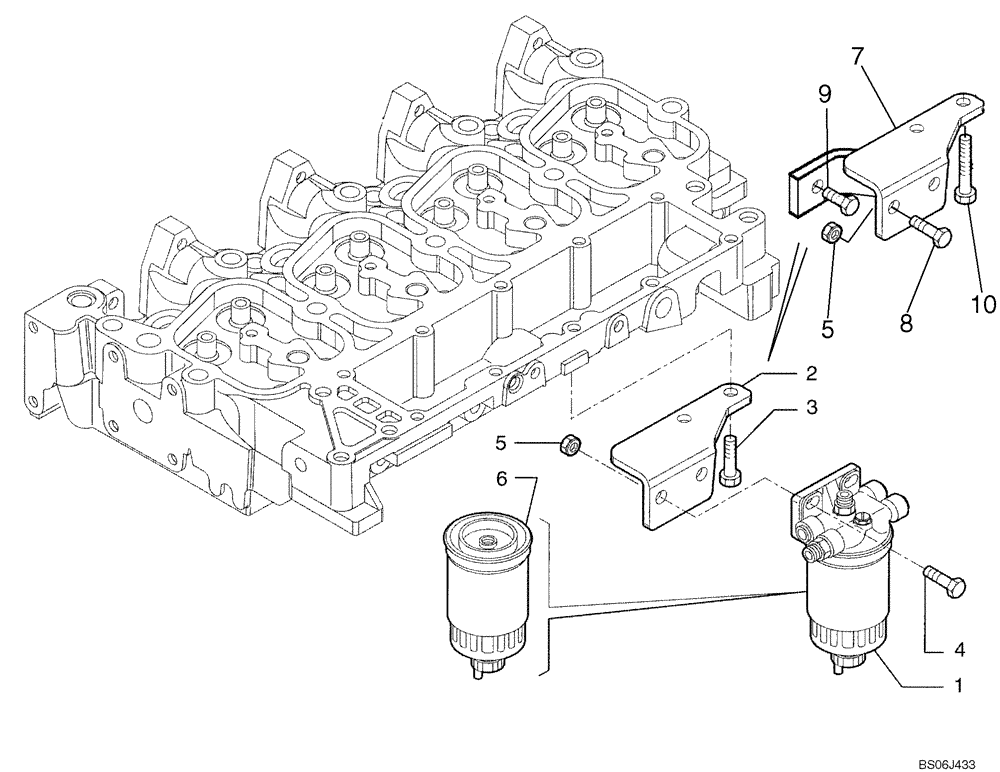 7
9
5
8
10
2
3
5
6
4
1
BS06J433