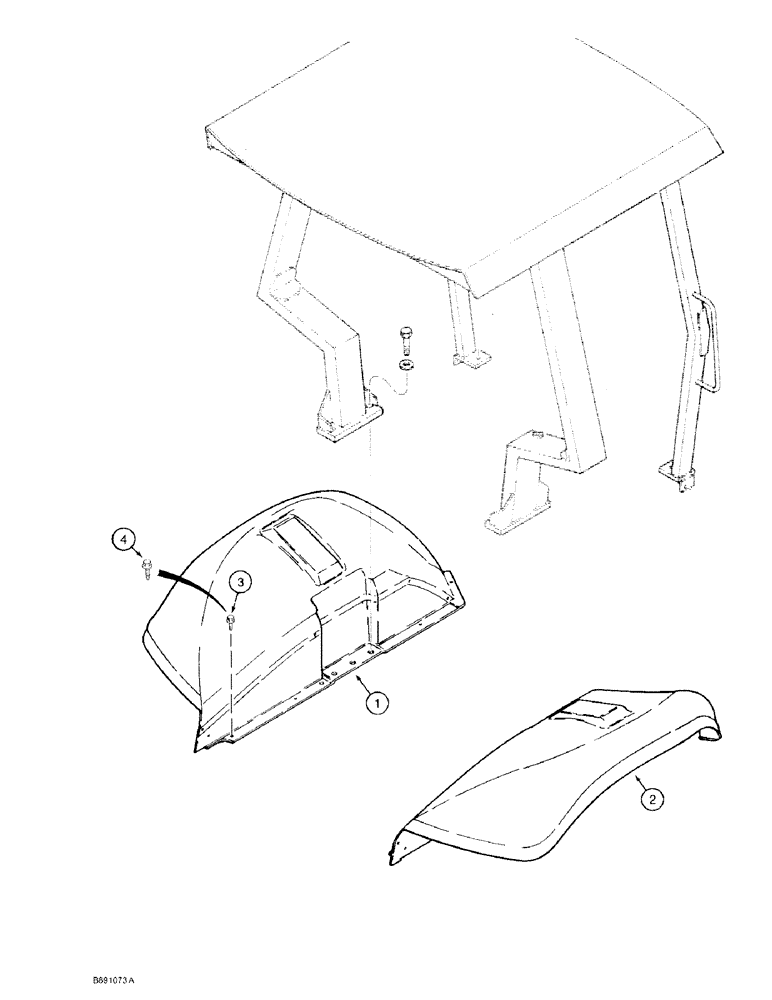 4
3
1
2
B891073A