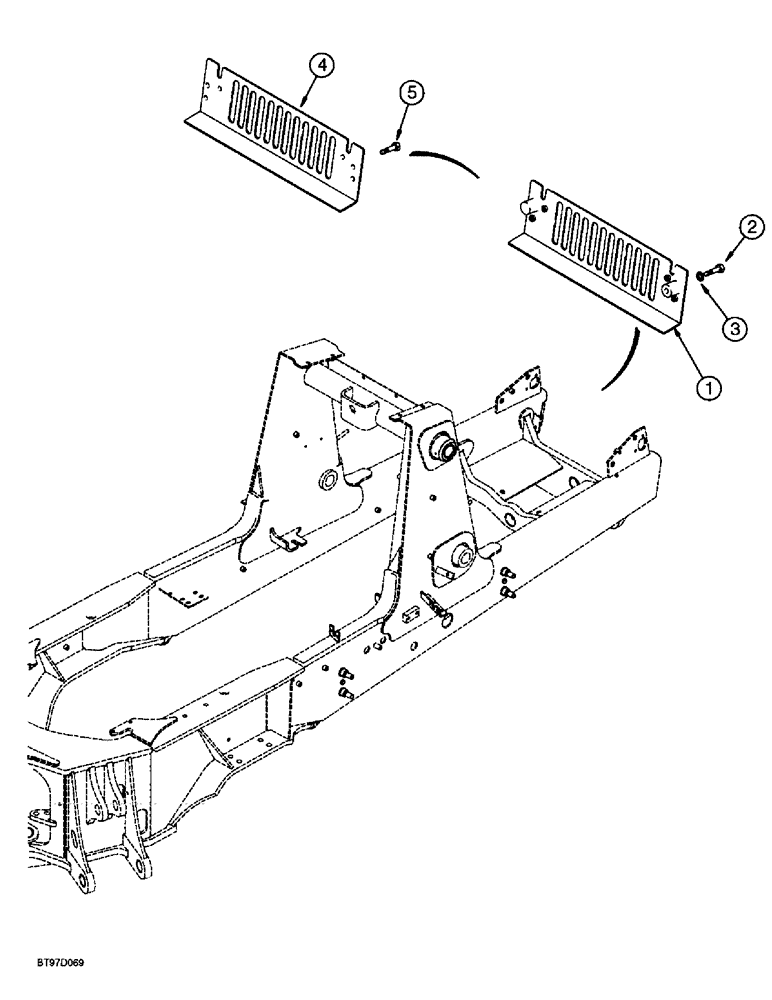 4
5
2
3
1
BT97D069