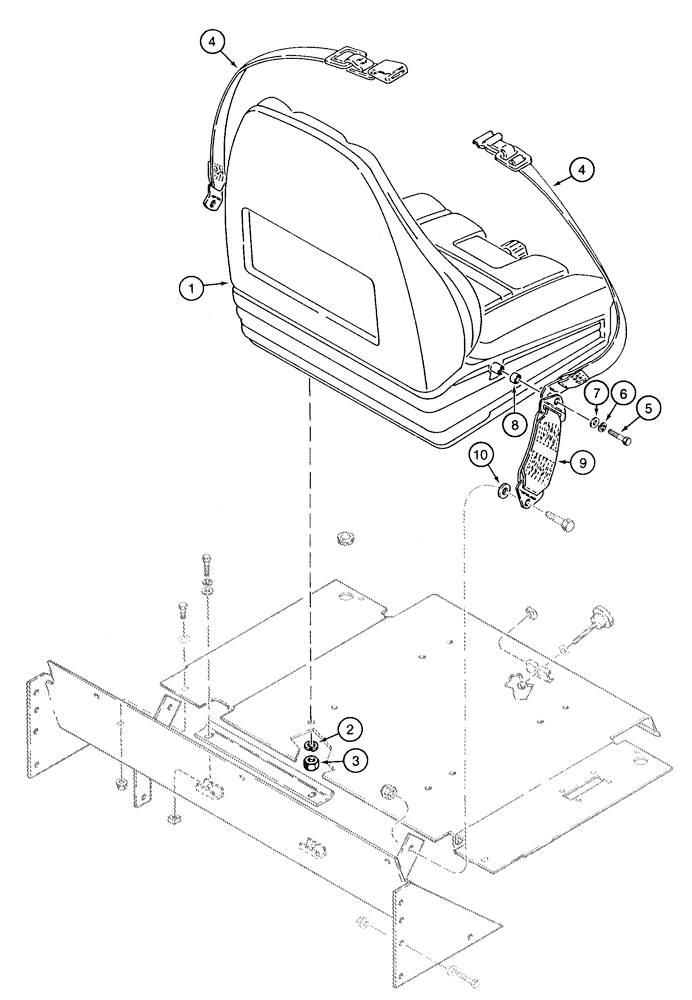 4
4
1
7
6
5
8
10
9
2
3