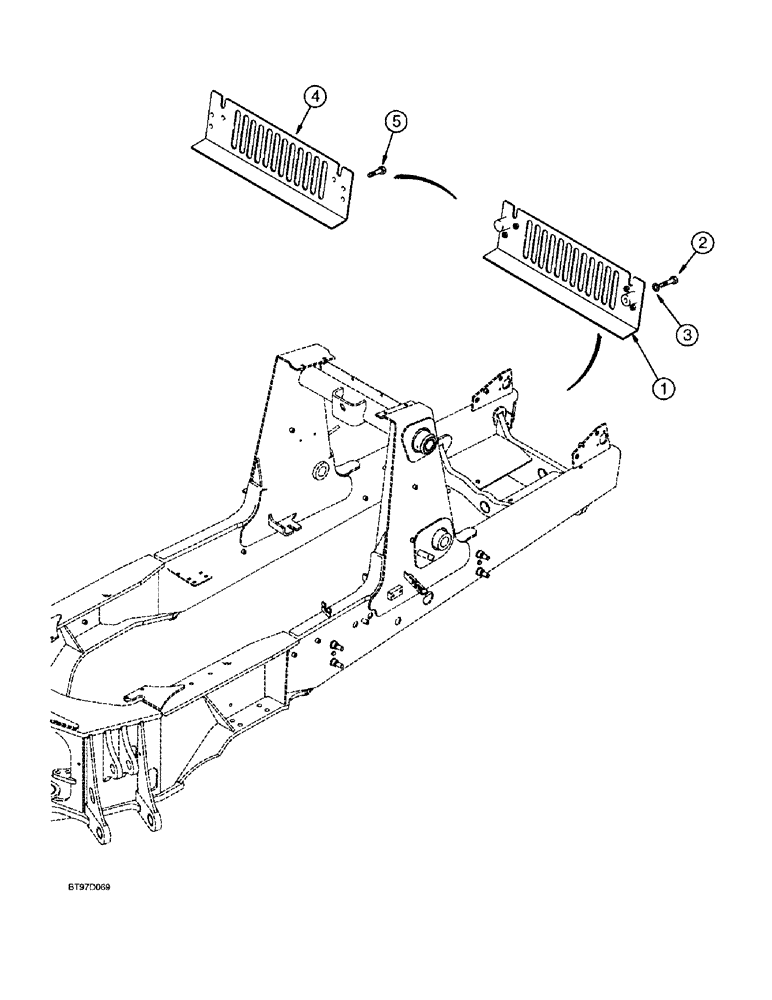 4
5
2
3
1
BT97D069