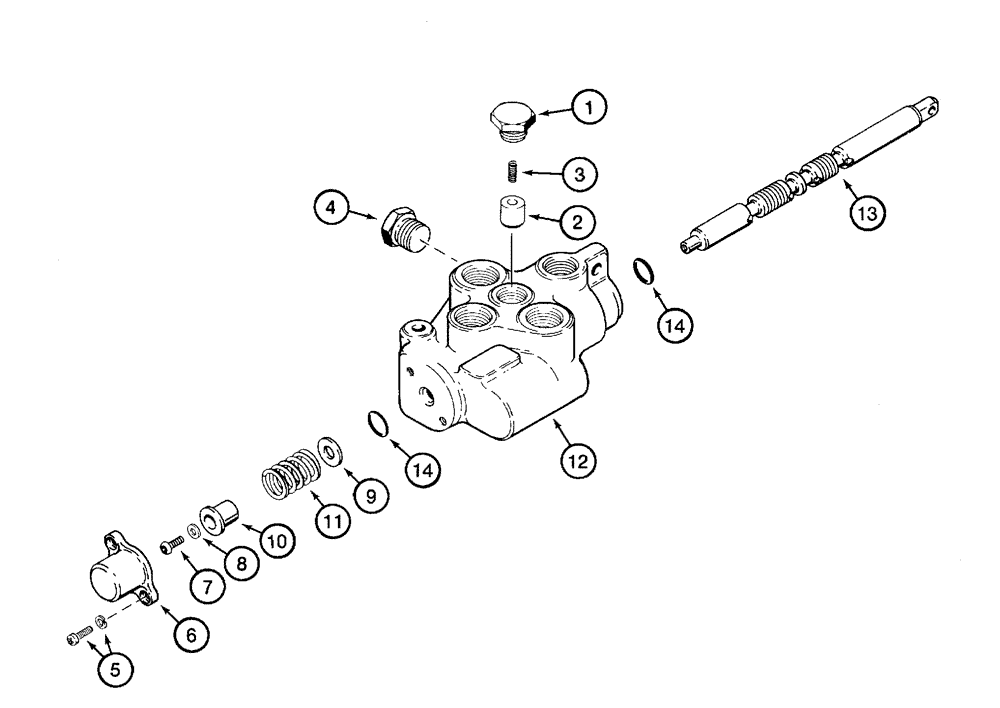 1
3
4
2
13
14
12
14
9
11
10
8
7
6
5