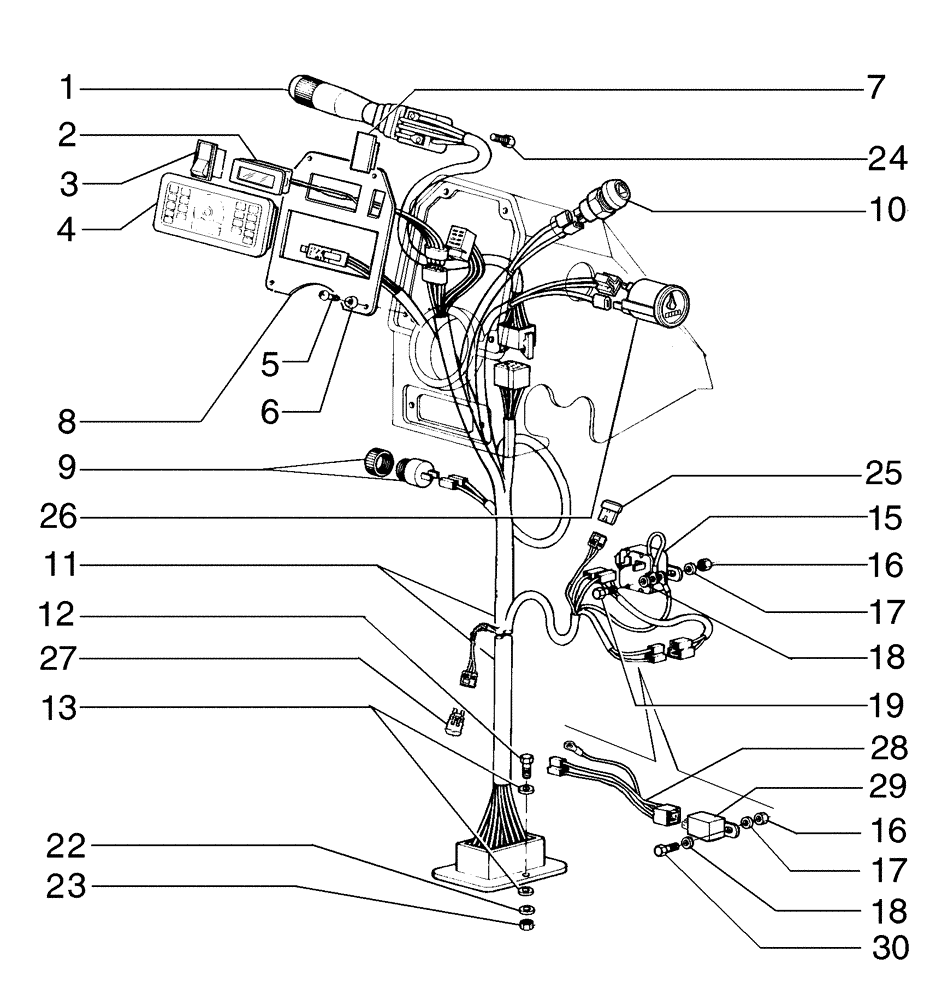 1
2
3
4
5
6
8
9
26
11
12
27
13
22
23
7
24
10
25
15
16
17
18
19
28
29
16
17
18
30