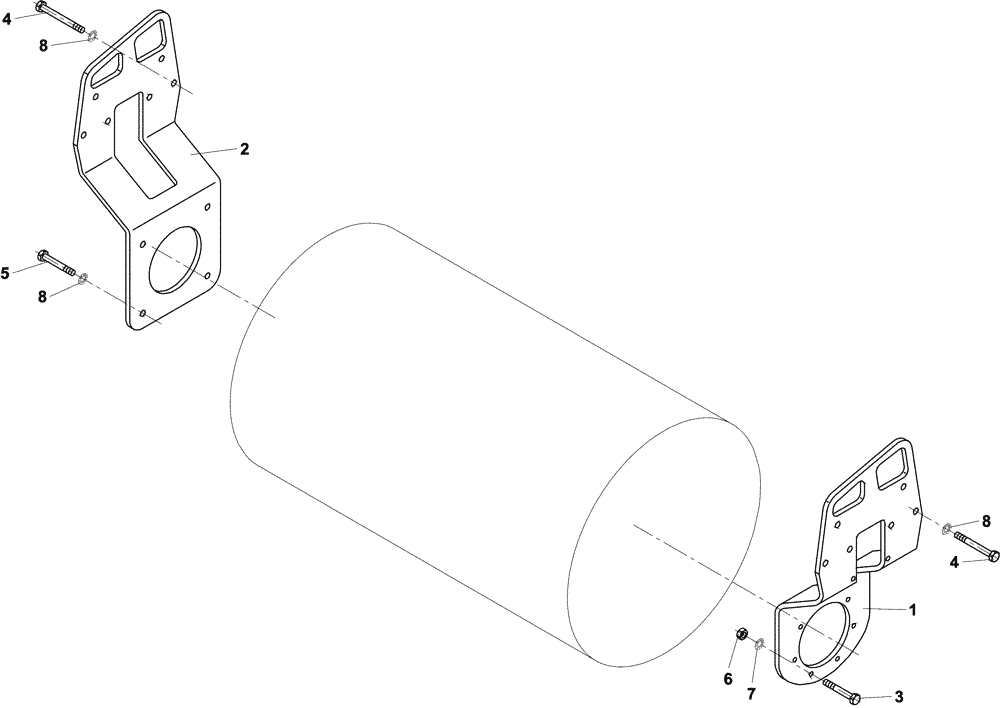 4
8
2
5
8
8
4
1
6
7
3