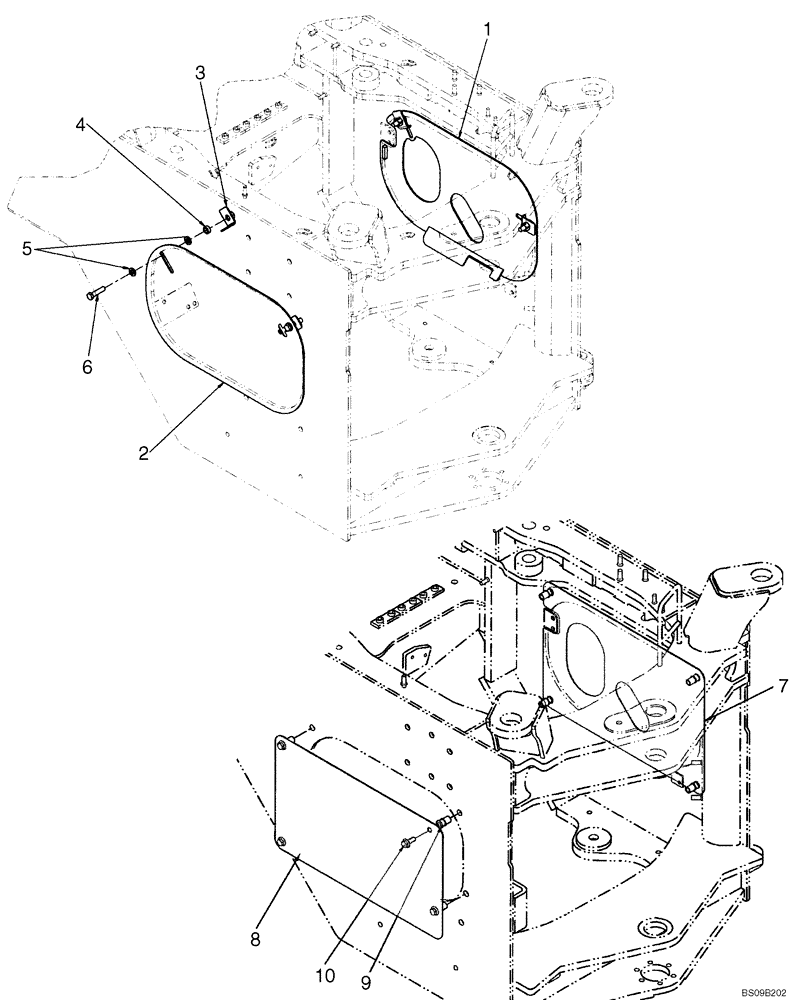 1
3
4
5
6
2
7
8
10
9
BS09B202