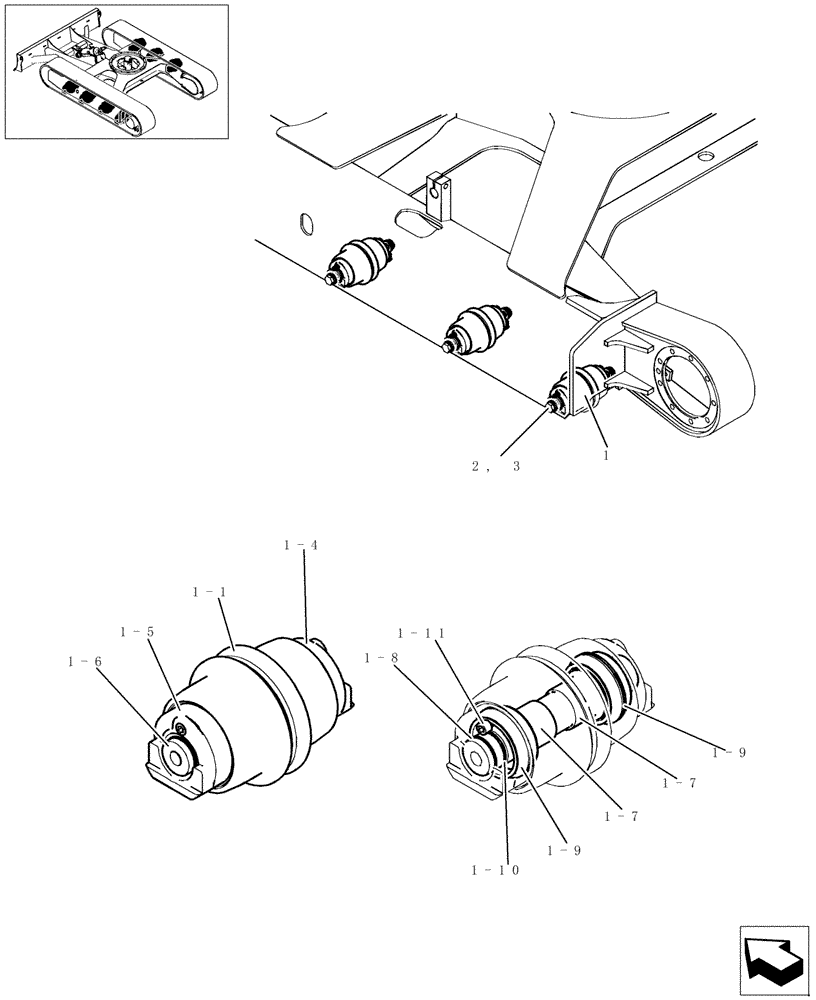 2, 3
1
1-4
1-1
1-5
1-6
1-11
1-8
1-9
1-7
1-7
1-9
1-10