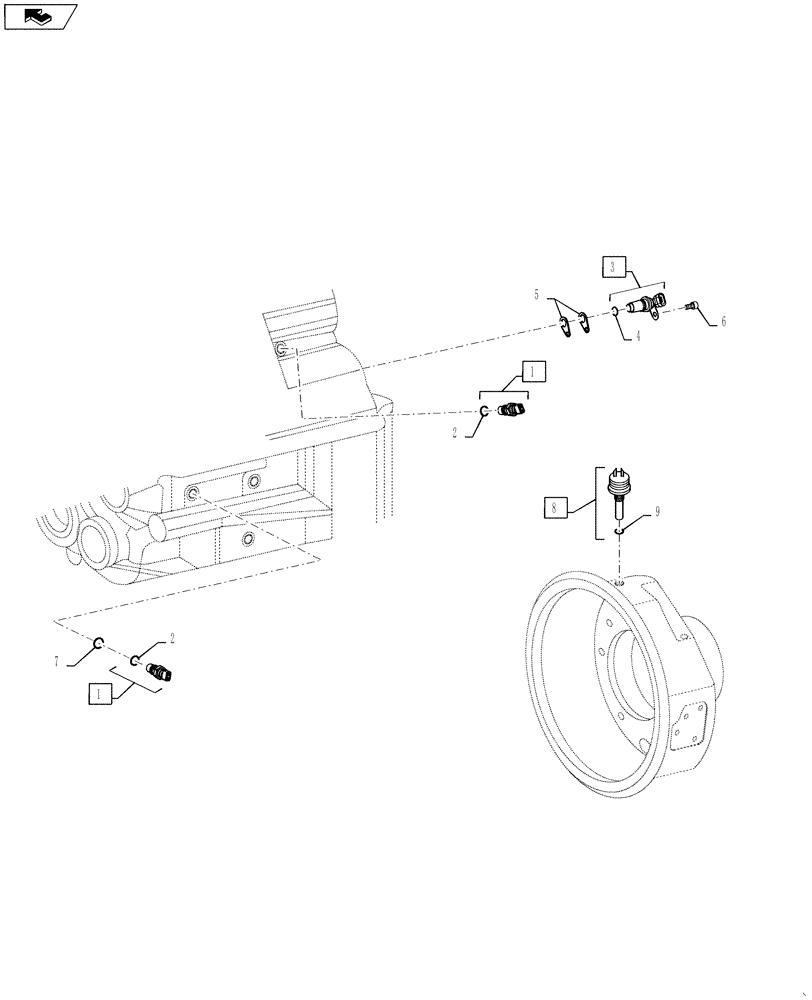 3
5
4
6
1
2
8
9
7
2
1