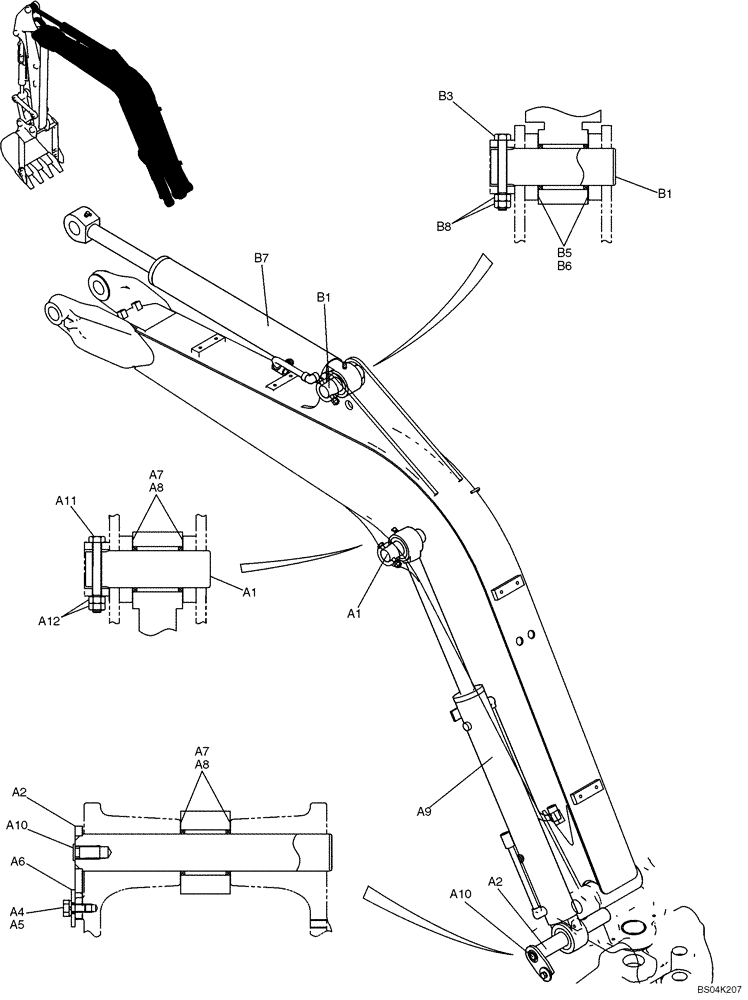 B3
B1
B8
B5
B6
B7
B1
A7
A8
A11
A1
A12
A1
A7
A8
A2
A10
A6
A4
A5
A9
A10
A2
BS04K207