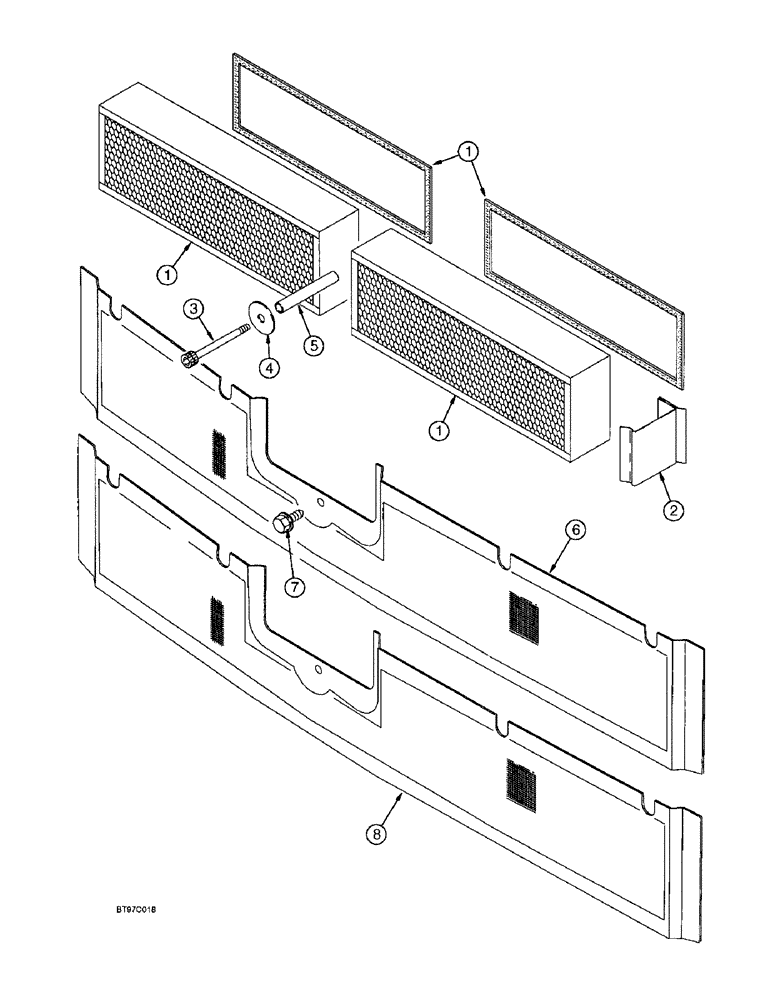 1
1
3
4
5
1
2
6
7
8
BT97C018