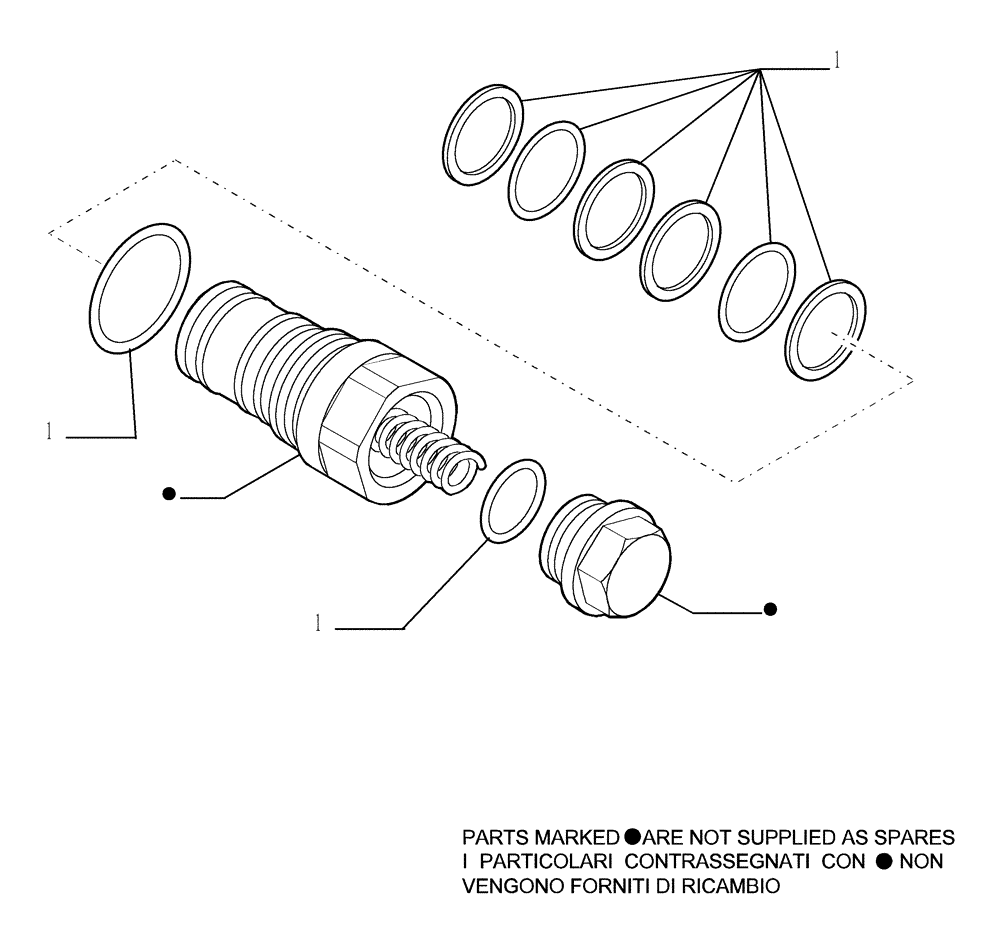 1

1

●

1

●

PARTS MARKED ● ARE NOT SUPPLIED AS SPARES
I PARTICOLARI CONTRASSEGNATI CON ● NON VENGONO FORNITI DI RICAMBIO