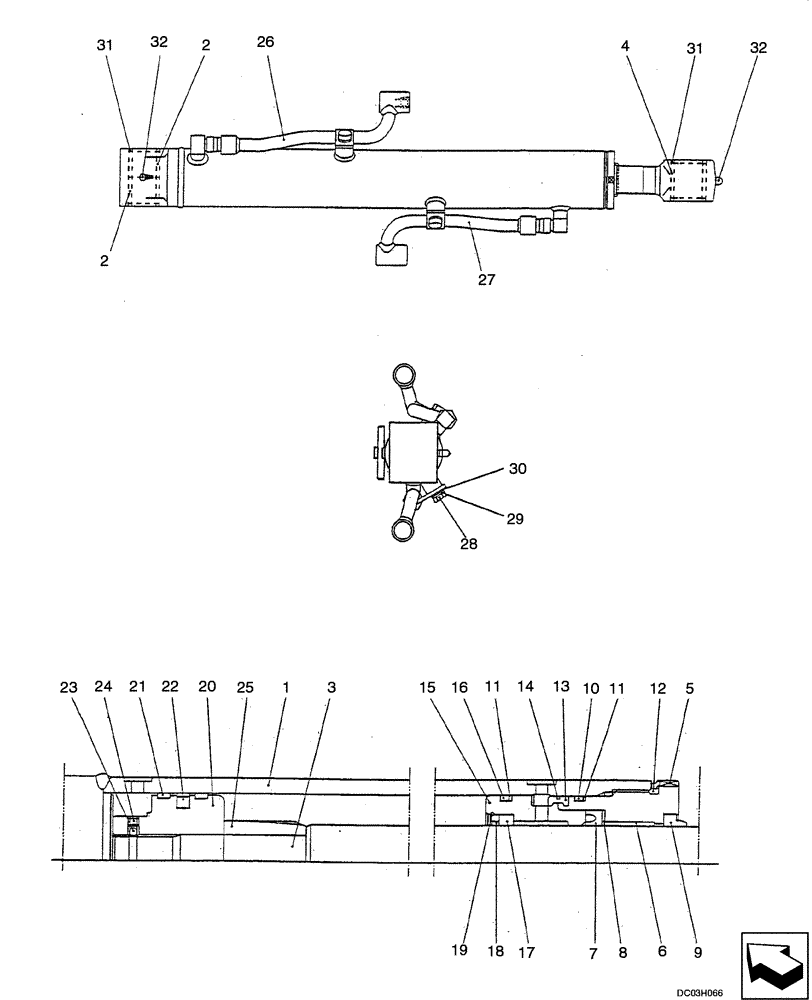 31 32 2 26 4 31 32

2

27

30

29

28

23 24 21 22 20 25 1 3

15 16 11 14 13 10 11 12 5

19 18 17 7 8 6 9

DC03H066