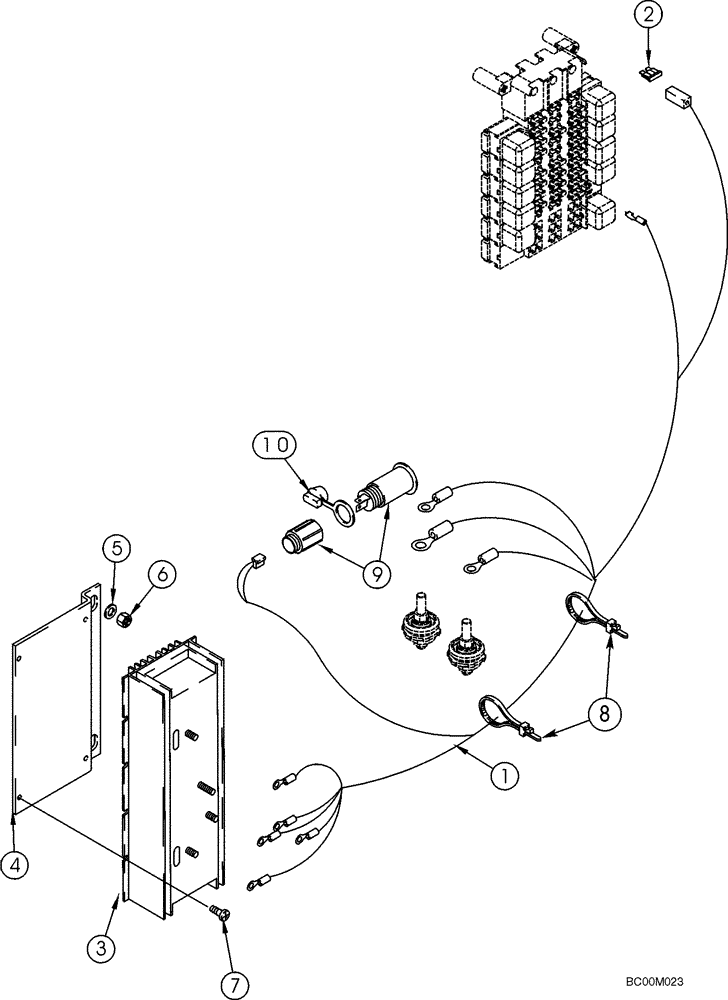 2

10

9

5

6

8

1

4

3

7

BC00M023