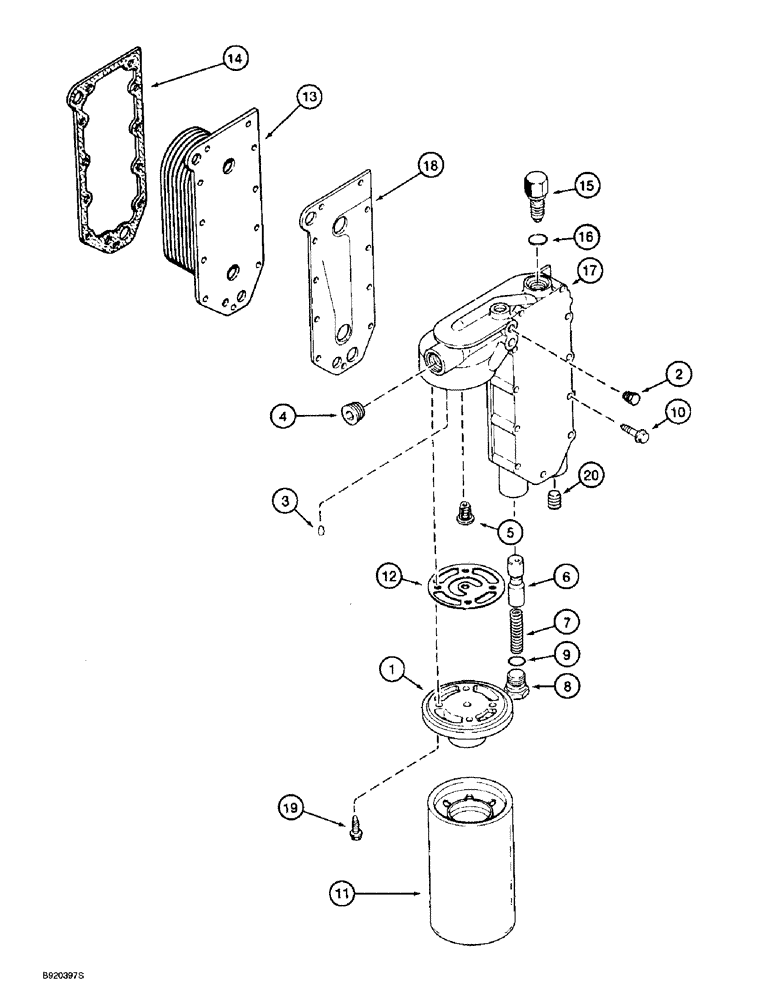 14
13
18
15
16
17
2
10
4
20
3
5
12
6
7
9
1
8
19
11
B920397S