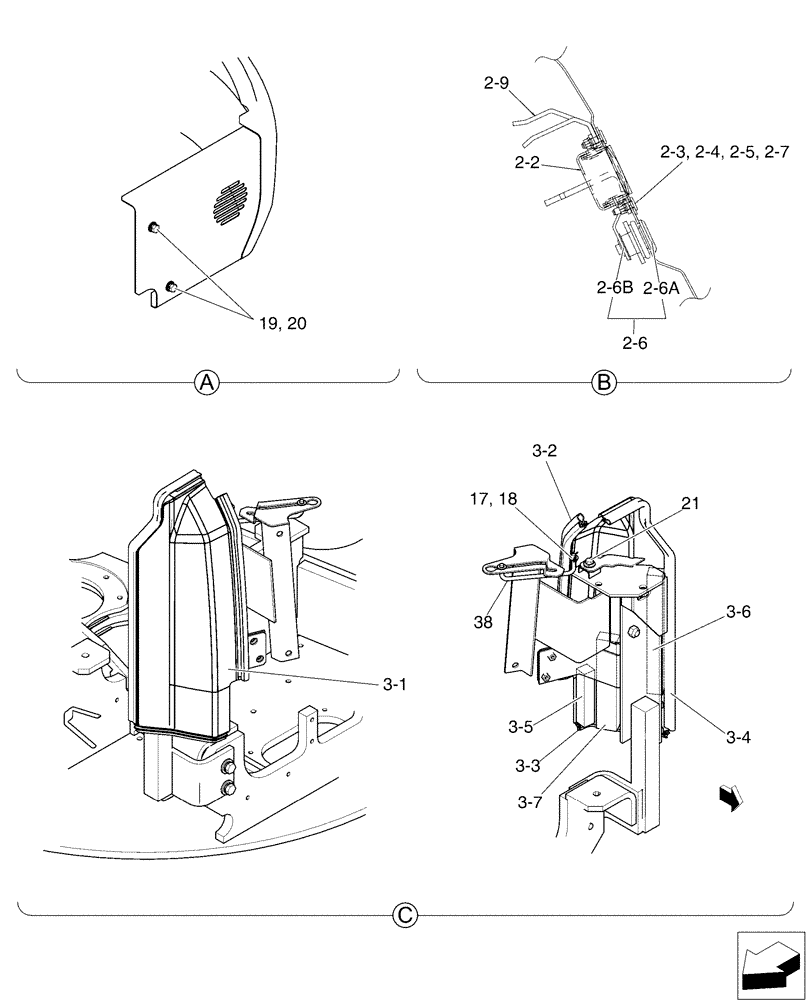 19, 20

A

2-9

2-2

2-3, 2-4, 2-5, 2-7

2-6B 2-6A

2-6

B

3-1

3-2

17, 18

21

38

3-6

3-5

3-3

3-7

3-4

C