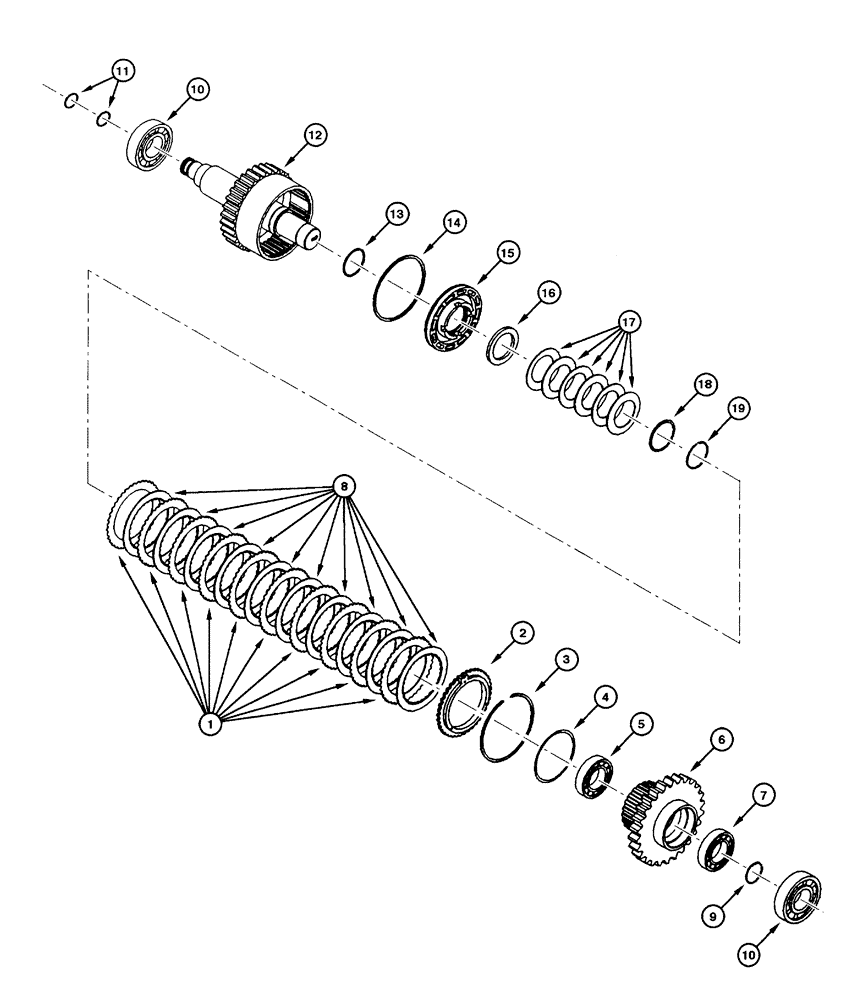 11
10
12
13
14
15
16
17
18
19
8
1
2
3
4
5
6
7
9
10