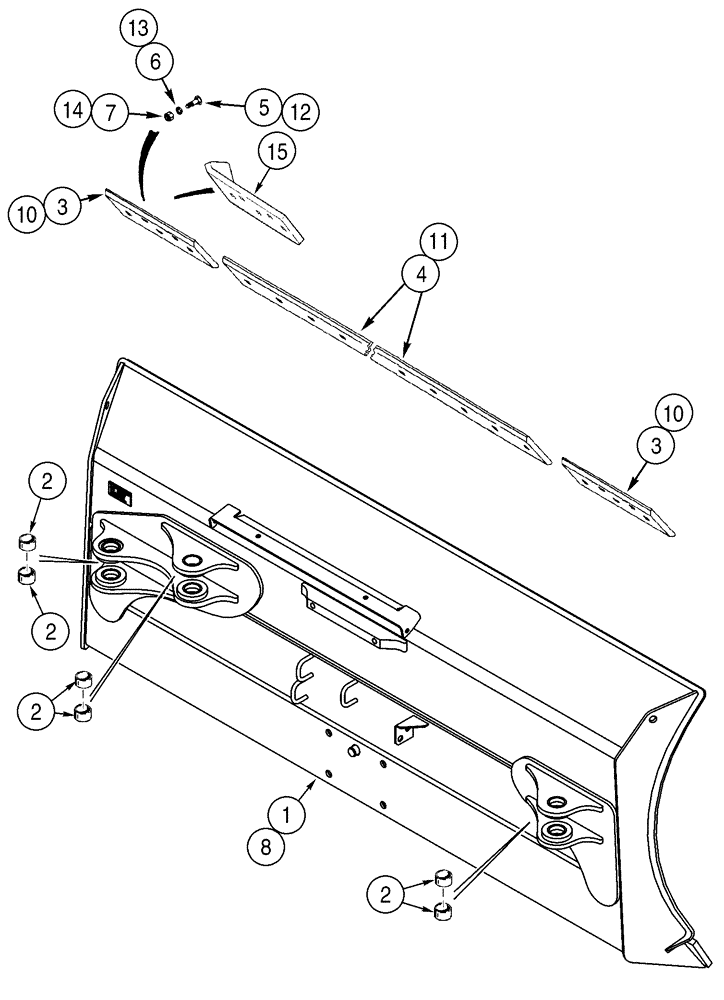 13
6
14 7
5 12
15
10 3
11
4
10
3
2
2
2
1
8
2