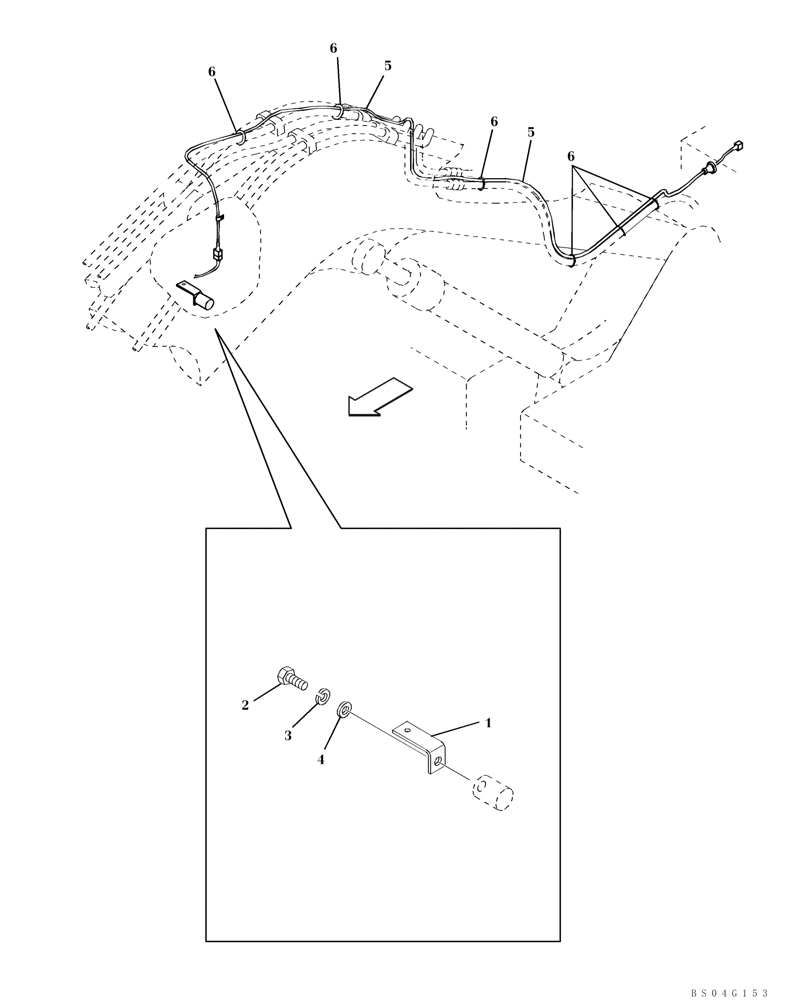 6
6
5
6
5
6
2
3
4
1
BS04G153