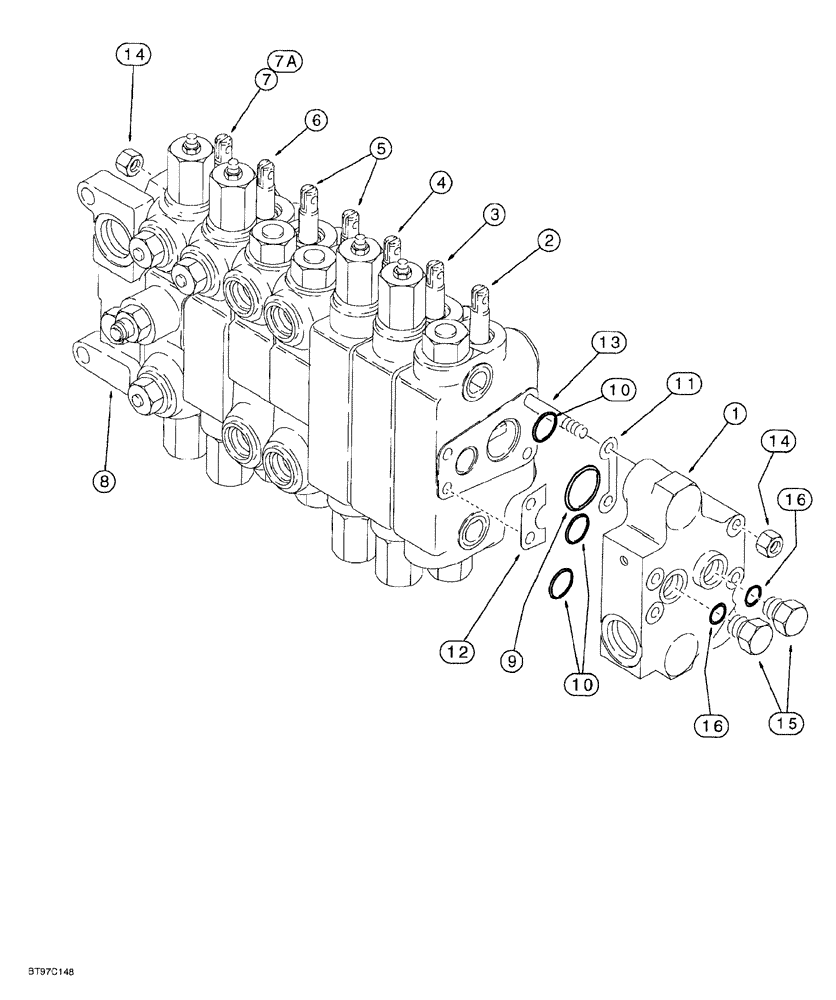 14
7A
7
6
5
4
3
2
13
10
11
1
14
16
8
12
9
10
16
15
BT97C148