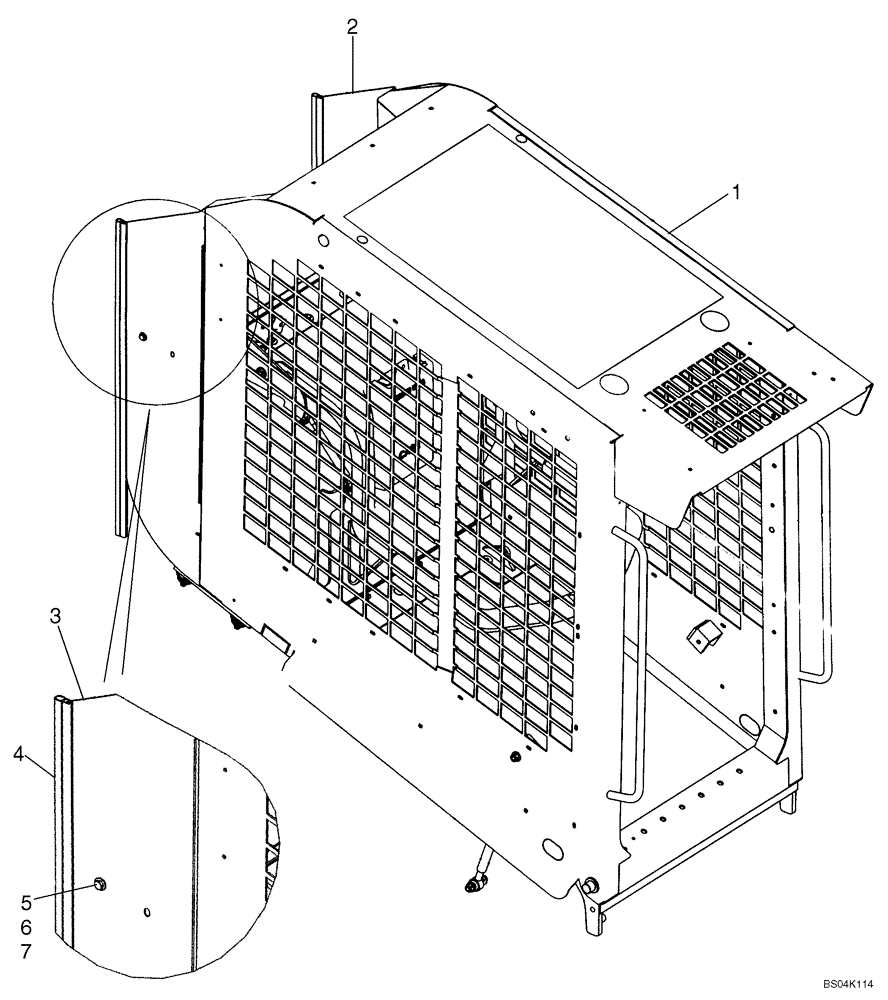 2
1
3
4
5
6
7
BS04K114