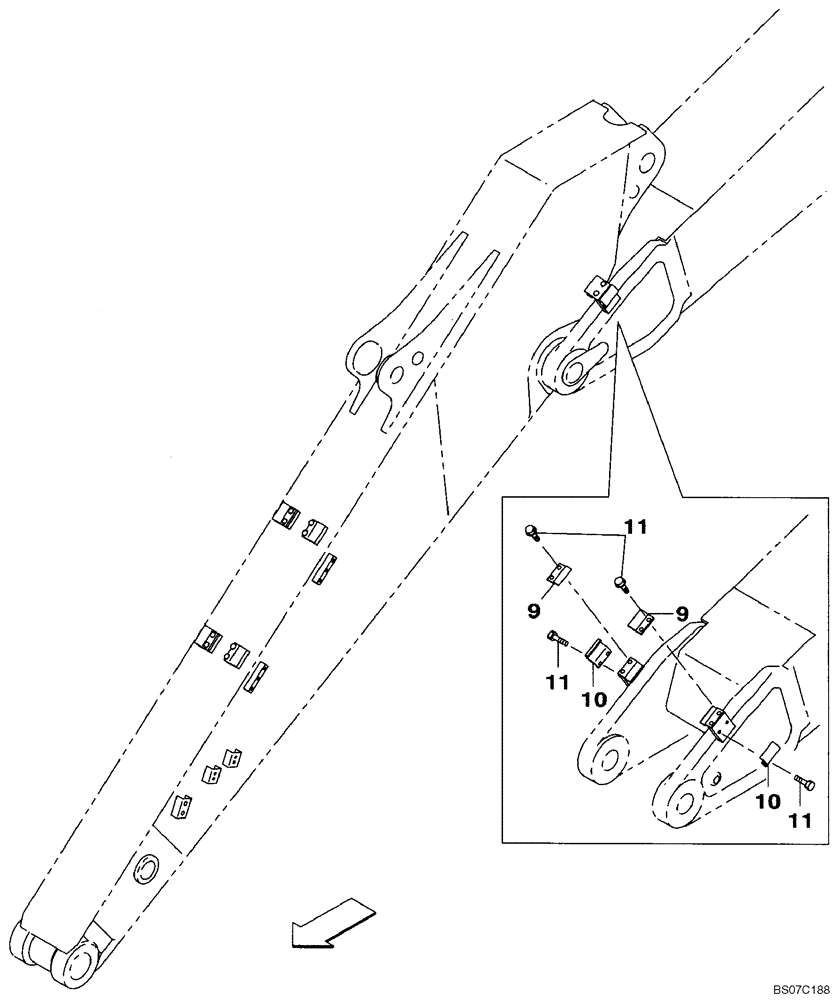 11
9
9
11
10
10
11
BS07C188