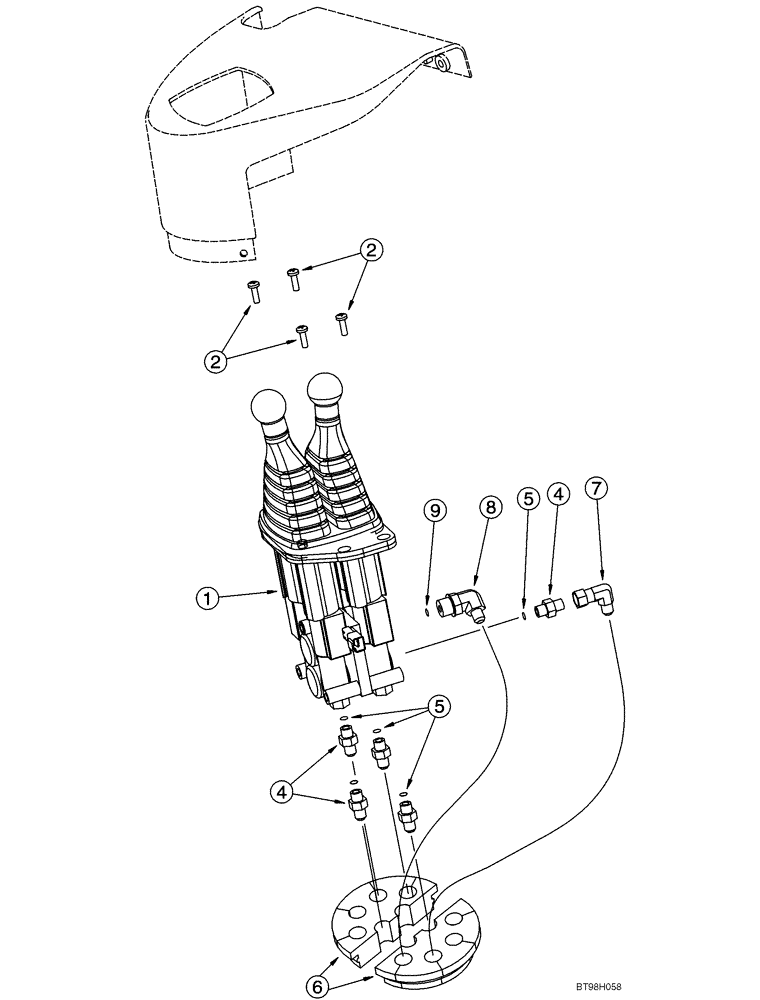 2
2
9
8
5
4
7
1
5
4
6
BT98H058