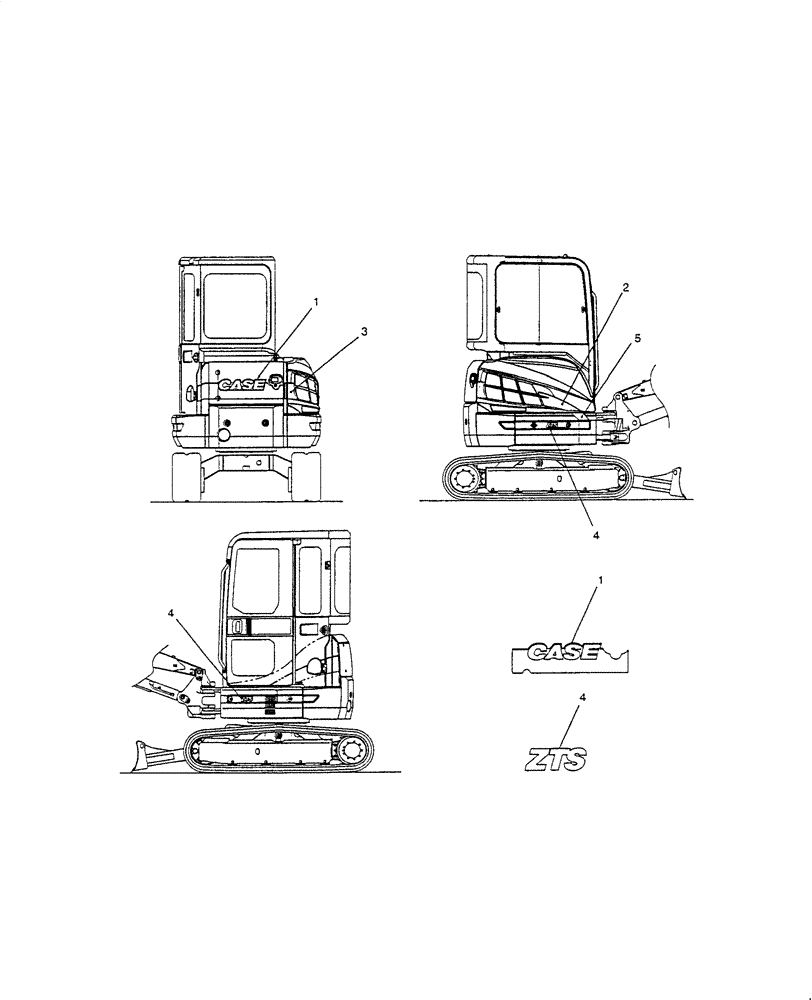 1
3
CASE
2
5
4
4
1
CASE
4
ZTS