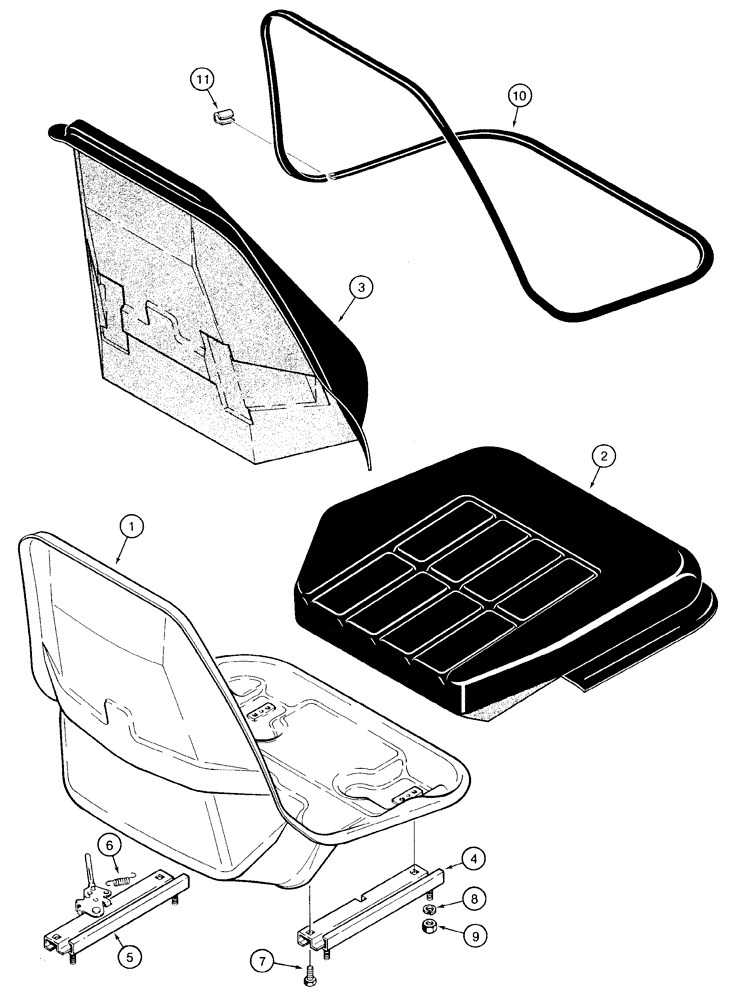 11
10
3
2
1
6
4
8
9
5
7