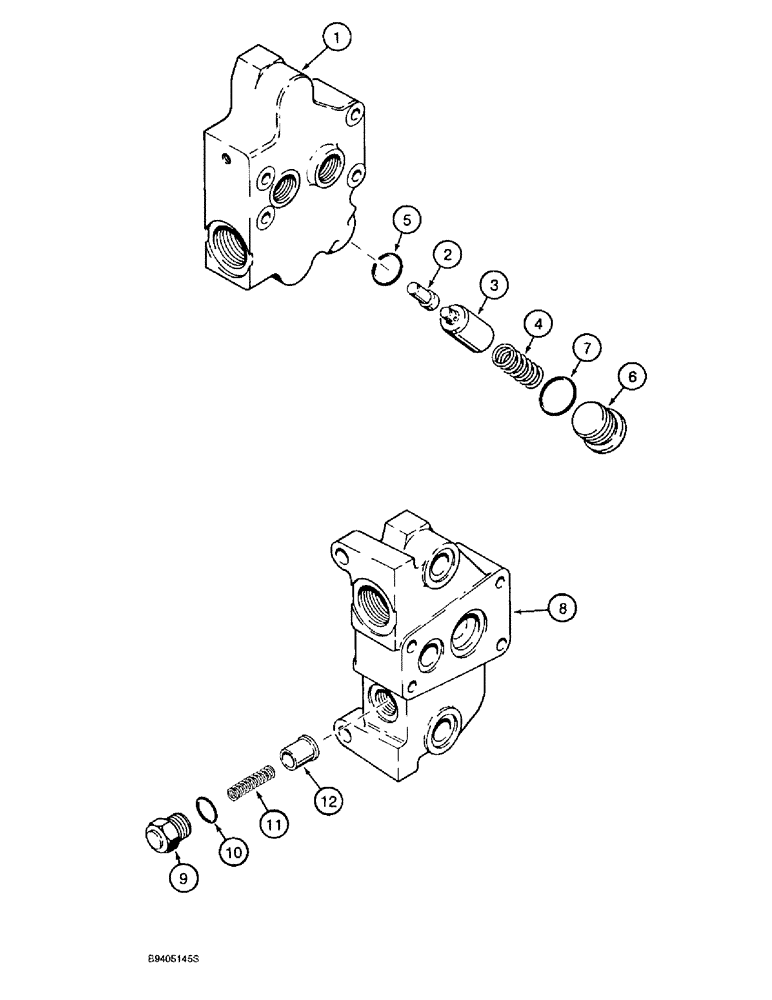 1
5
2
3
4
7
6
8
12
11
10
9
B9405145S