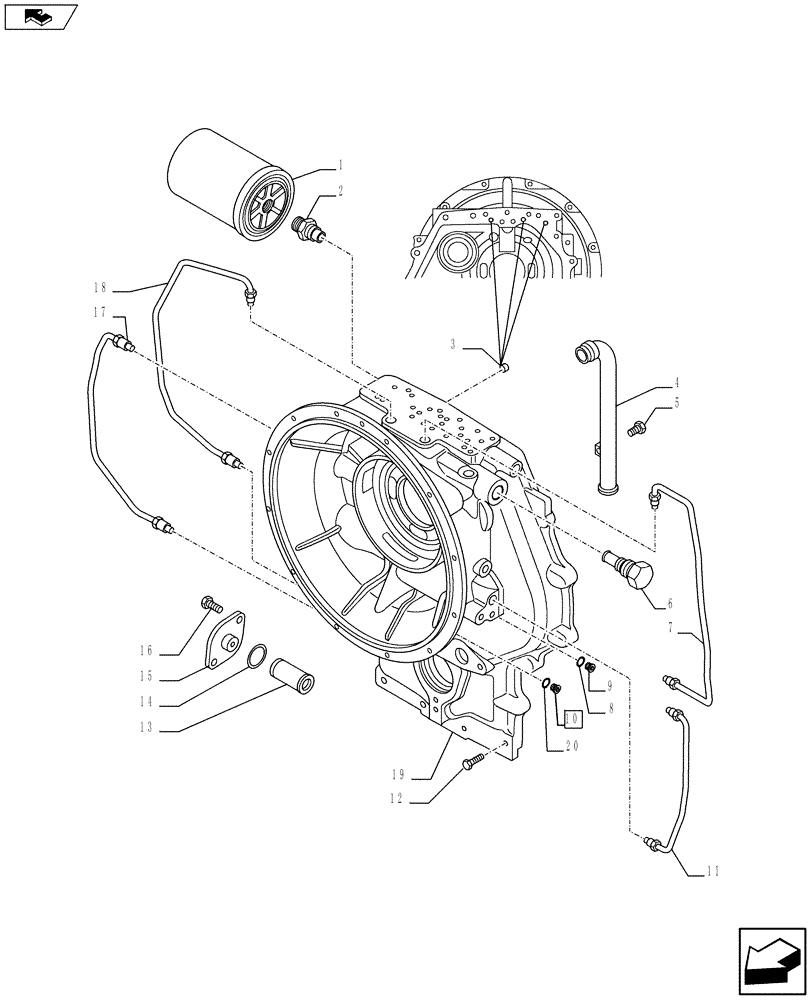 1
2
18
17
3
4
5
6
7
16
15
14
13
9
8
10
20
19
12
11