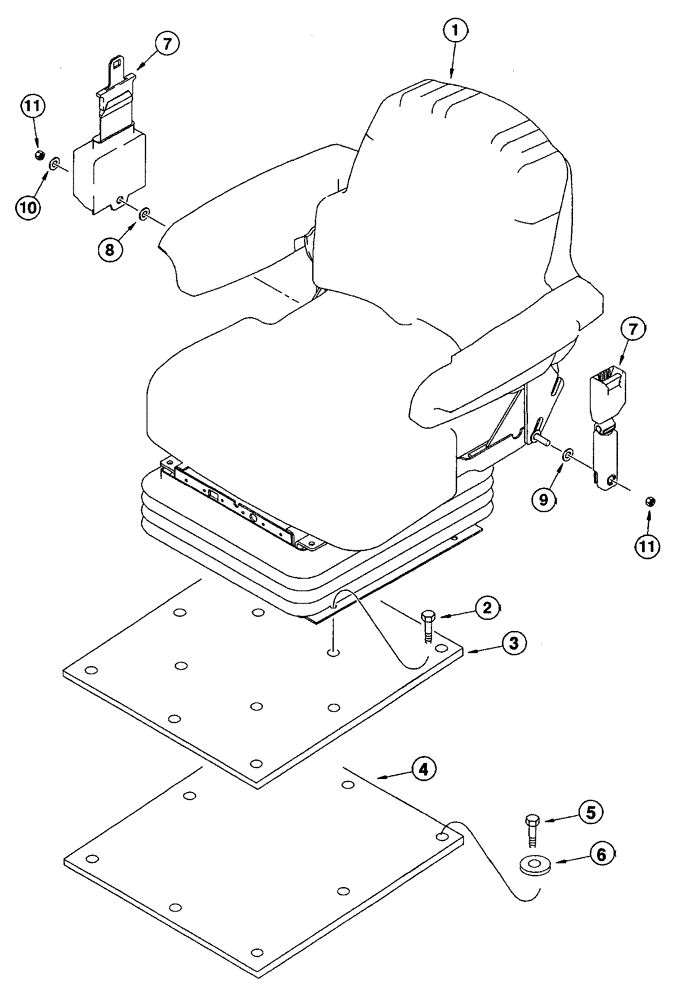 7
1
11
10
8
7
9
11
2
3
4
5
6