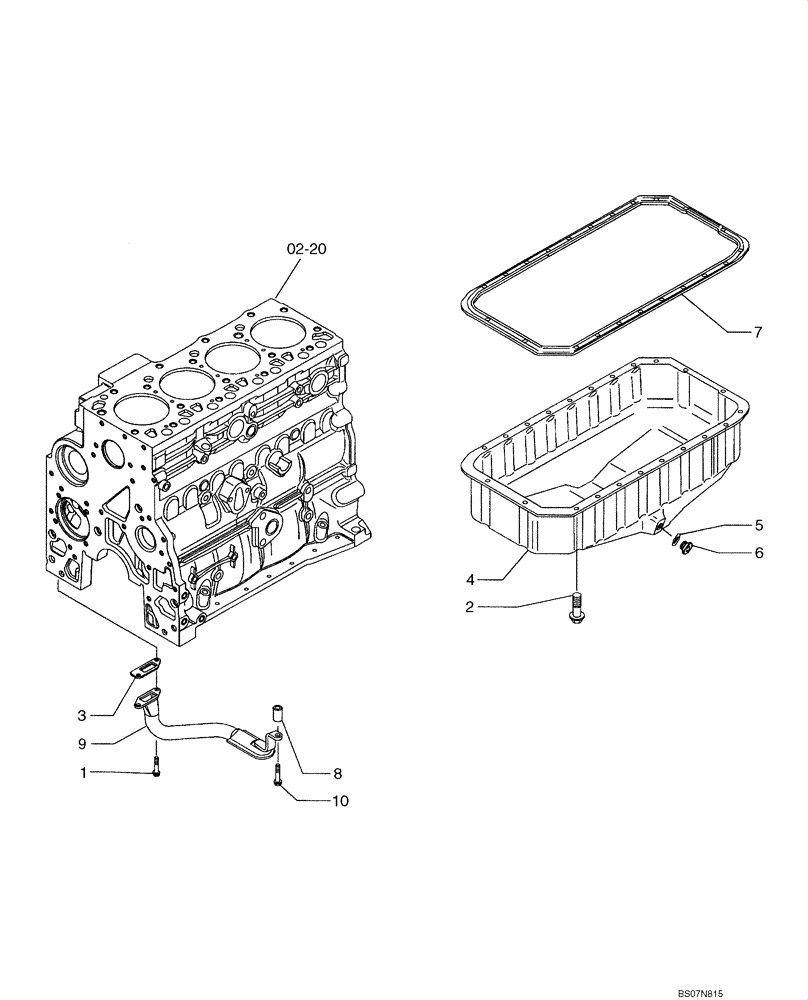 02-20

7

5

6

4

2

3

9

1

8

10

BS07N815