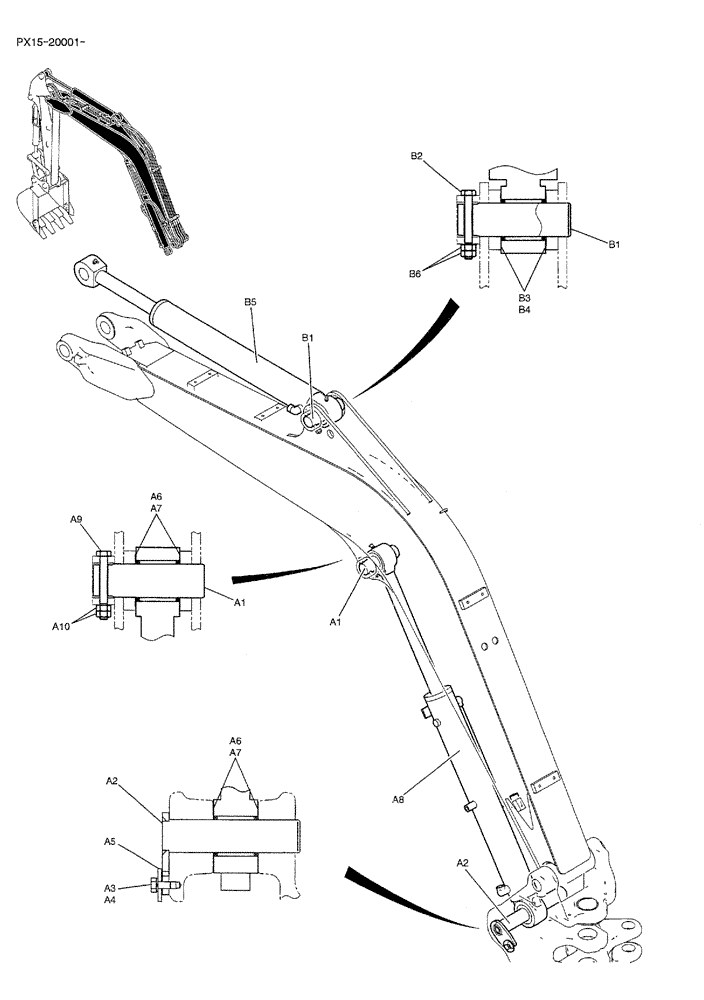 PX15-20001-

B2
B1
B6
B3
B4

B5
B1

A6
A7
A9
A1
A10
A1

A6
A7
A2
A5
A3
A4
A8
A2