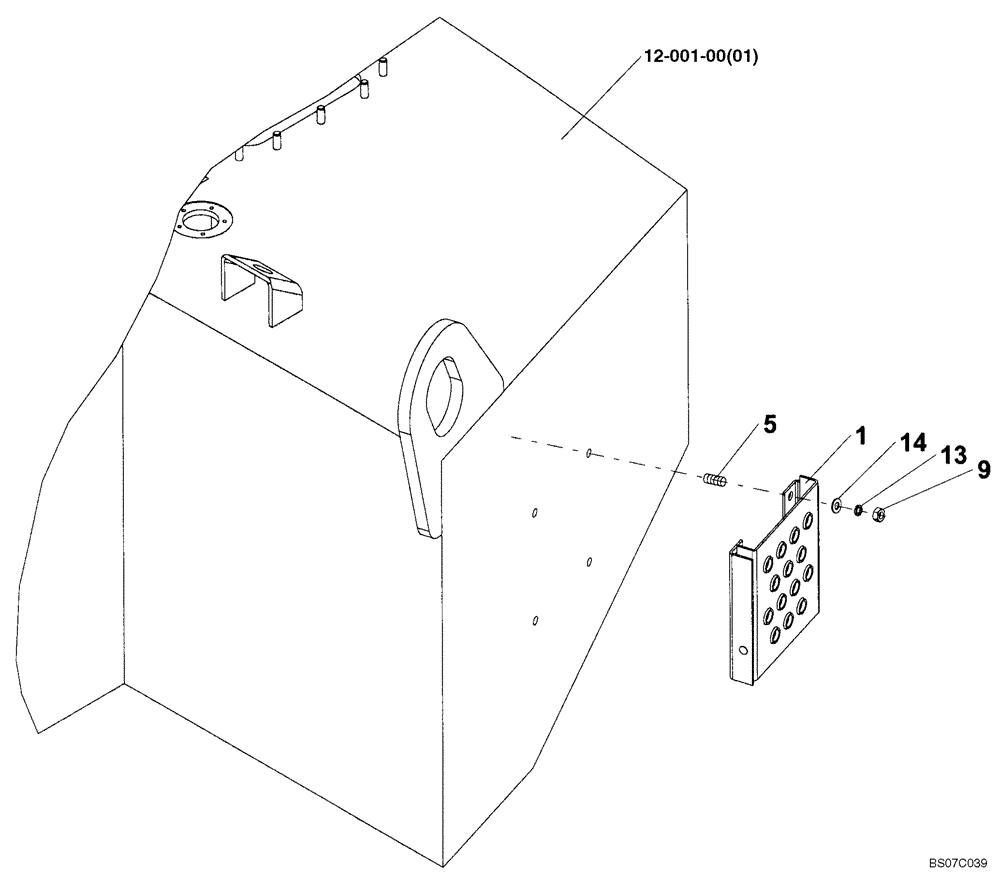 12-001-00(01)

5

1

14

13

9

BS07C039