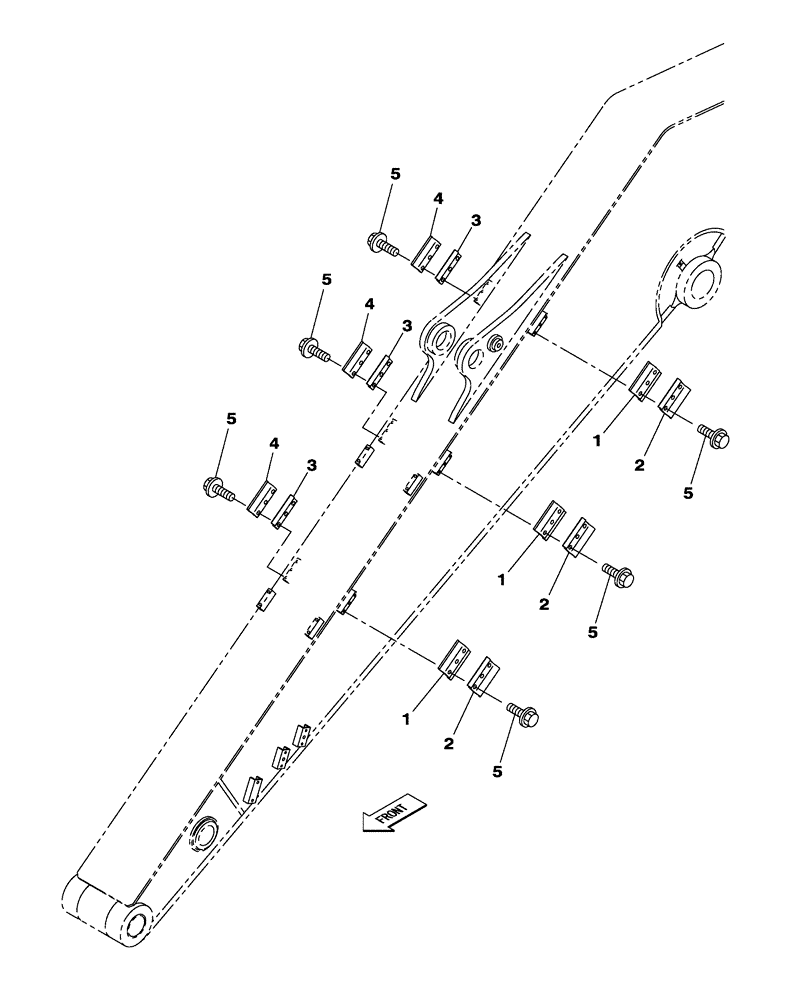 5
4
3
5
4
3
5
4
3
1
2
5
1
2
5
1
2
5
FRONT