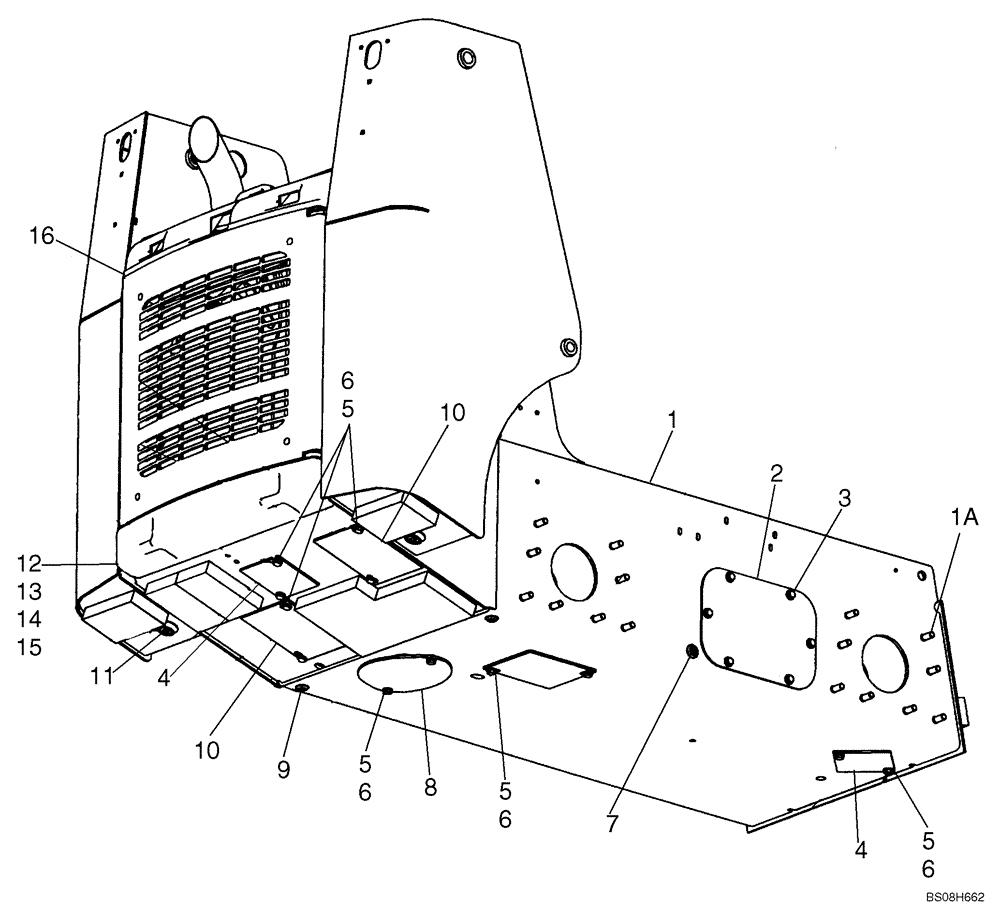 16
6
5
10
1
2
3
1A
12
13
14
15
11
4
10
9
5
6
8
5
6
7
4
5
6
BS08H662