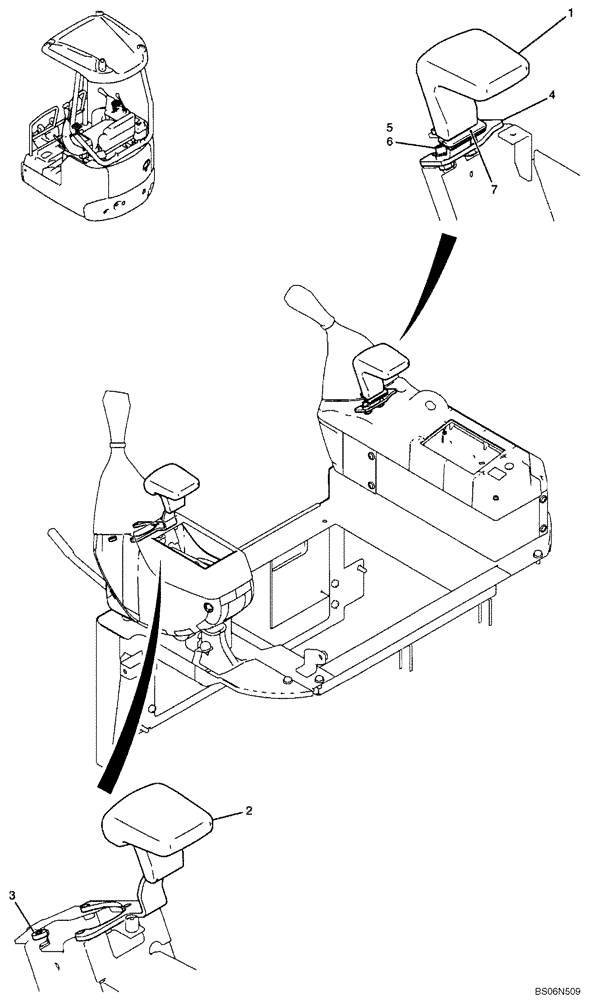 1
4
5
6
7
2
3
BS06N509