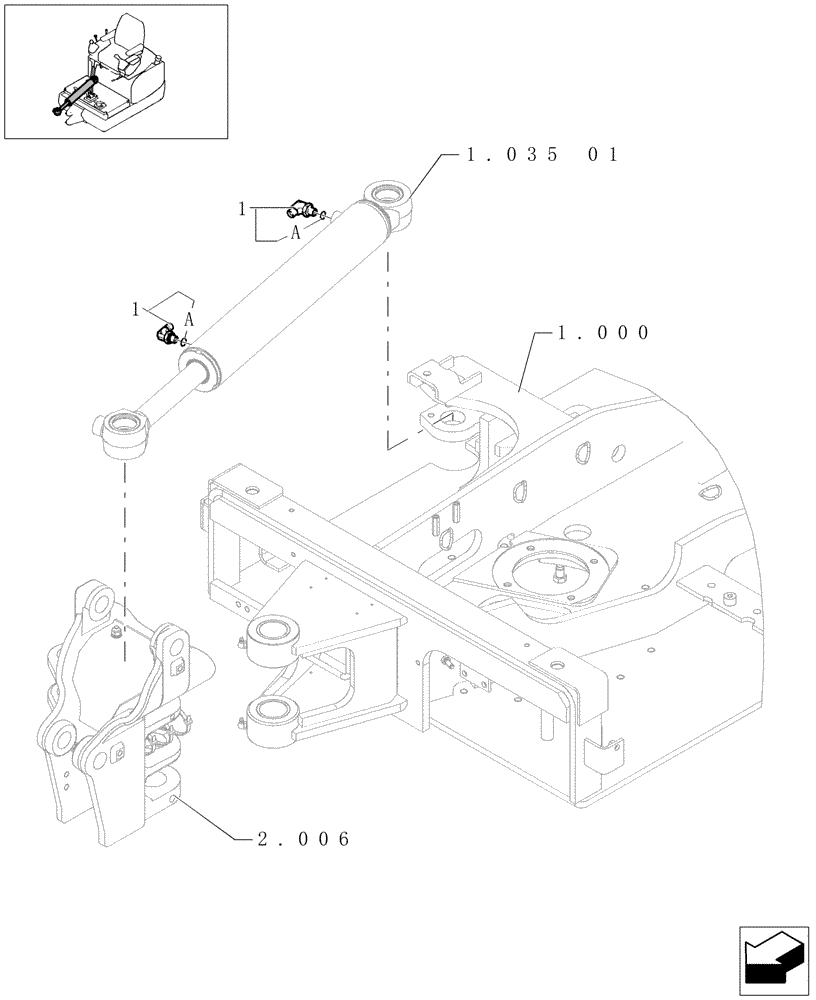 1.035 01

1

A

1

A

1.000

2.006