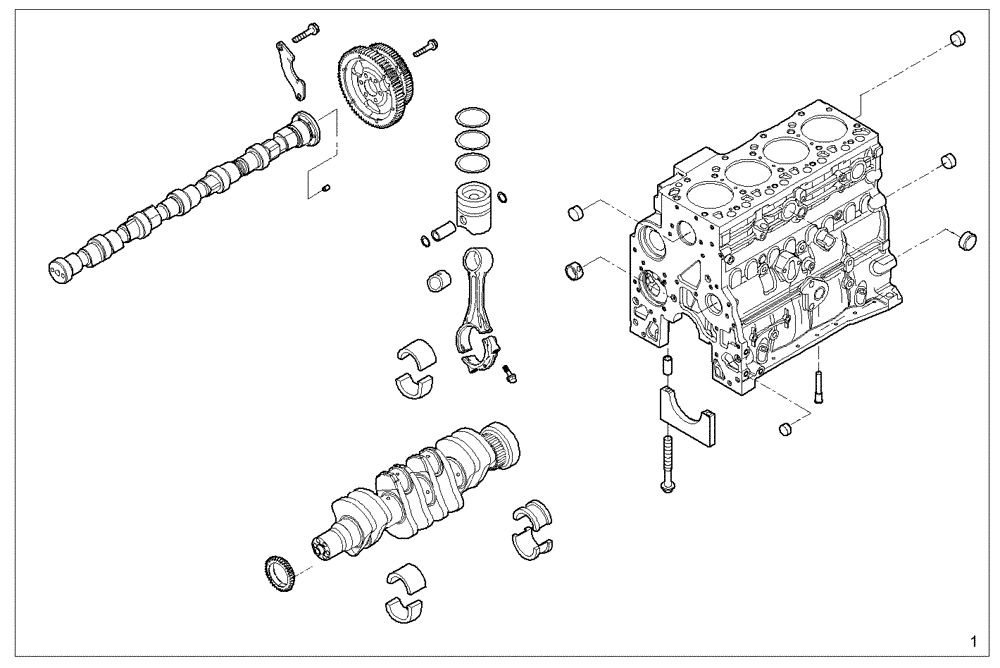 1