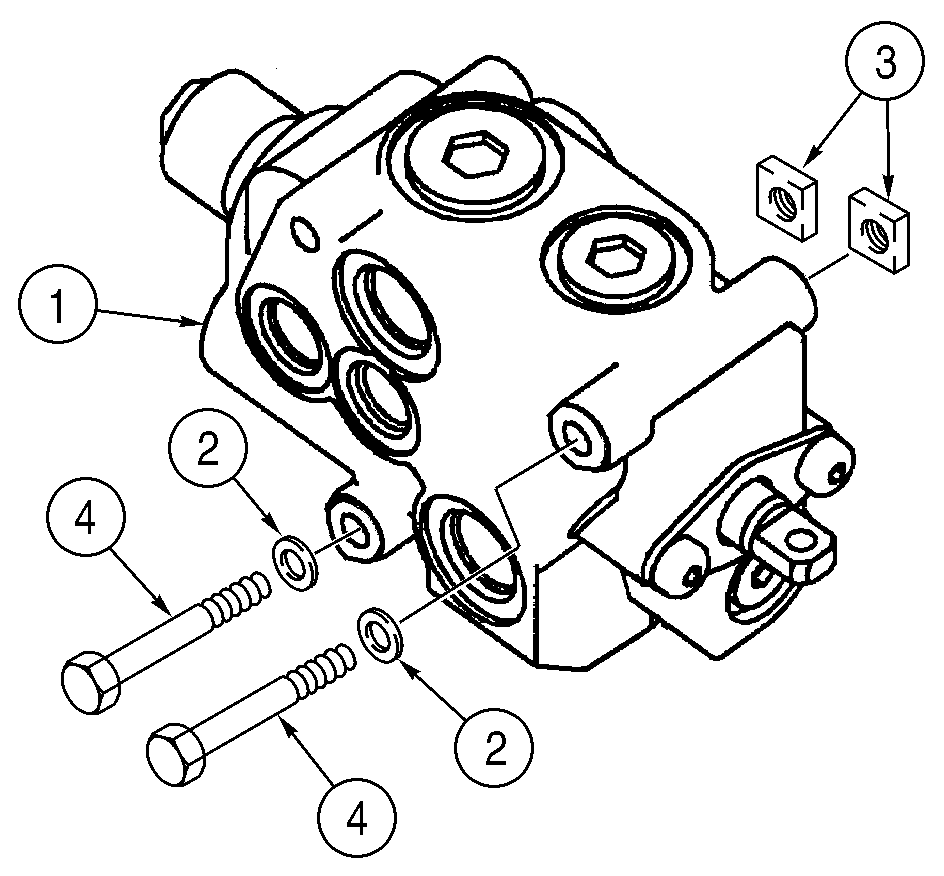 3
1
2
4
2
4