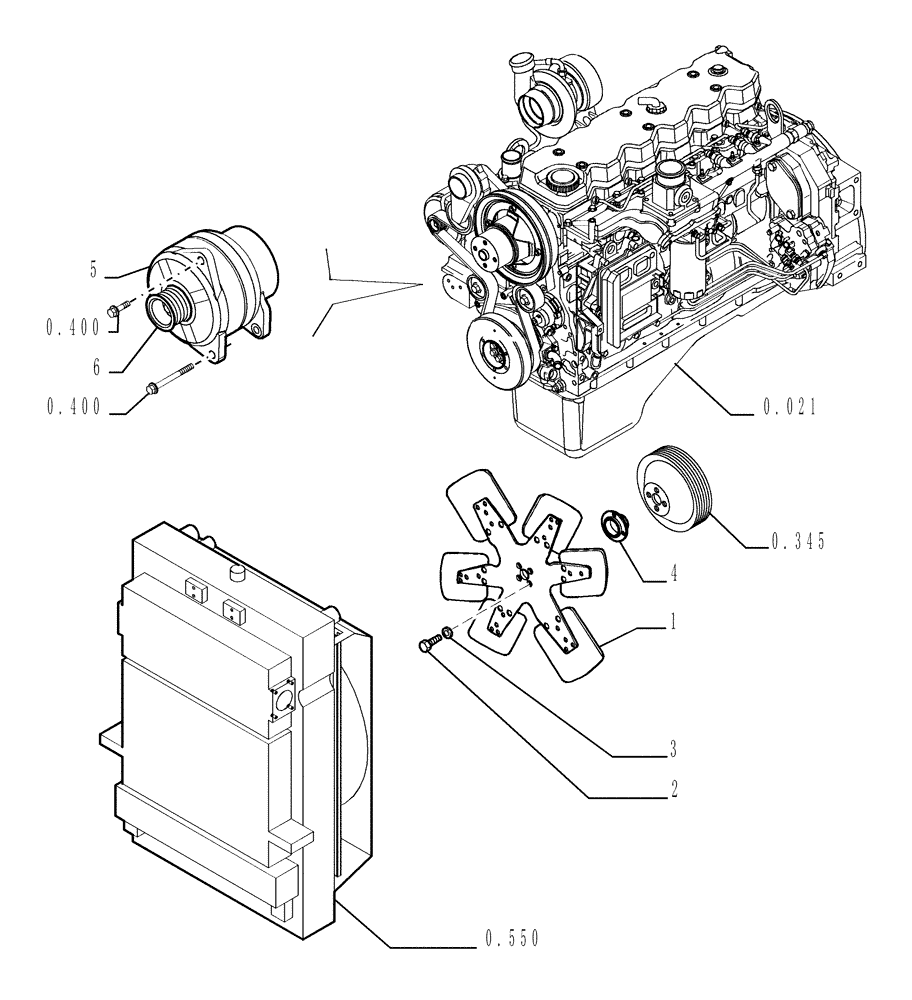 5
0.400
6
0.400
0.021
0.345
4
1
3
2
0.550