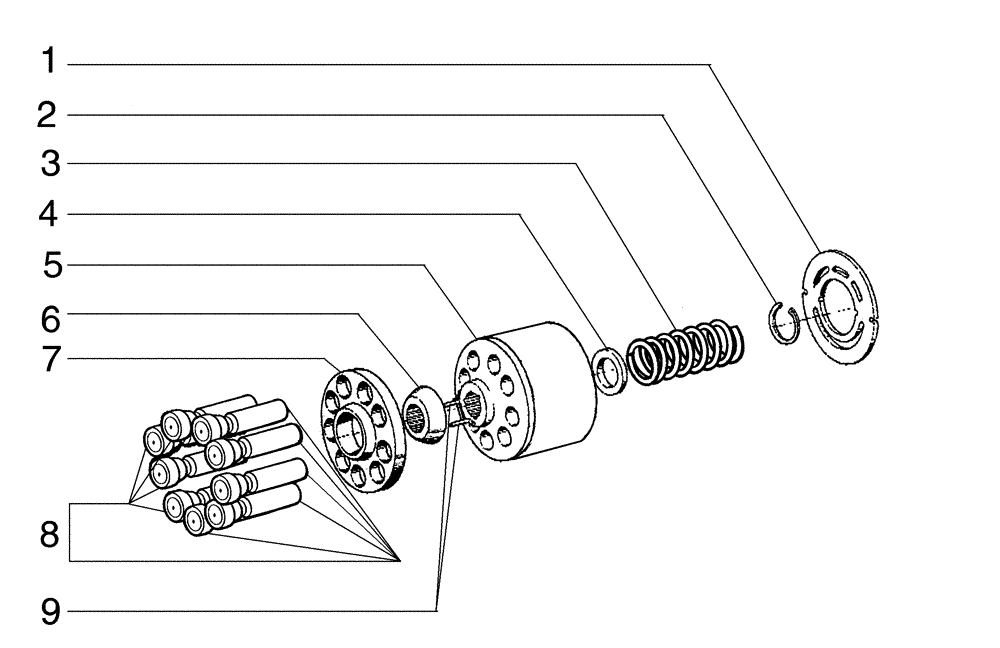 1
2
3
4
5
6
7
8
9