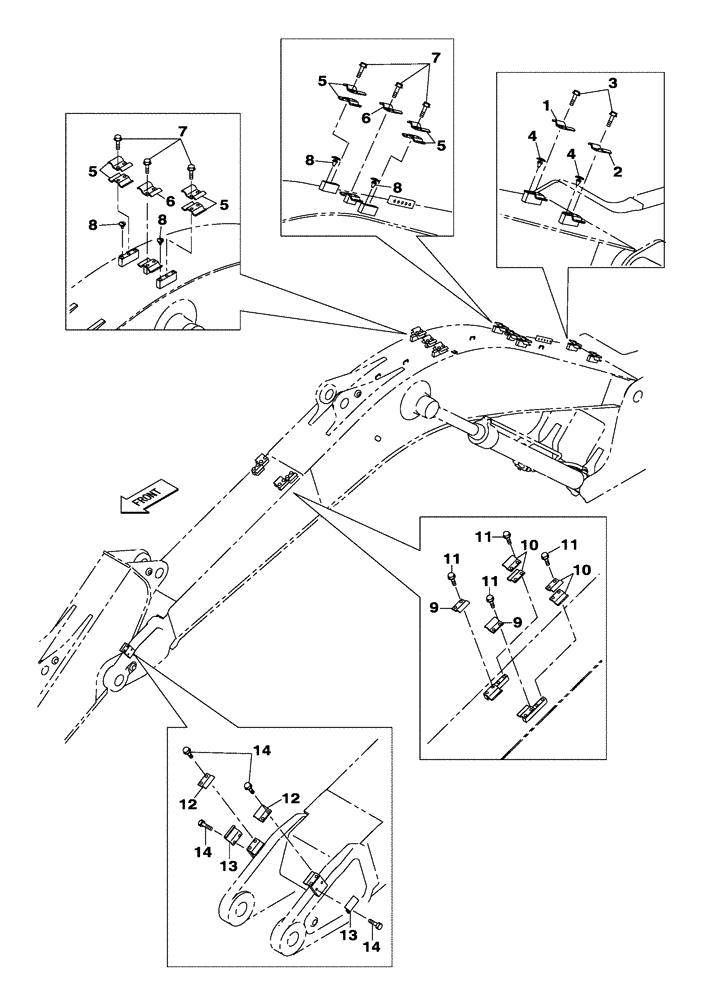 7
5
6
5
8
8

7
5
6
5
8
8

3
1
4
4
2

FRONT

11
10
11
11
10
11
9
9

14
12
12
14
13
13
14