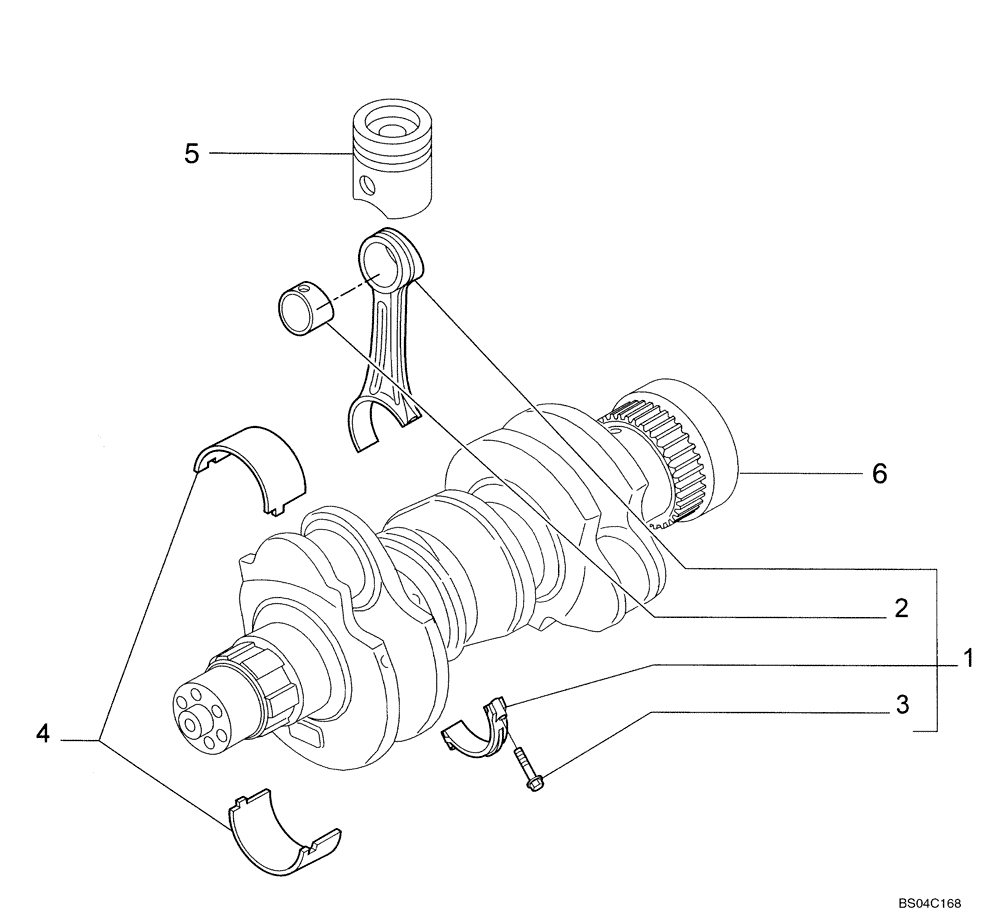 5
6
2
1
3
4
BS04C168