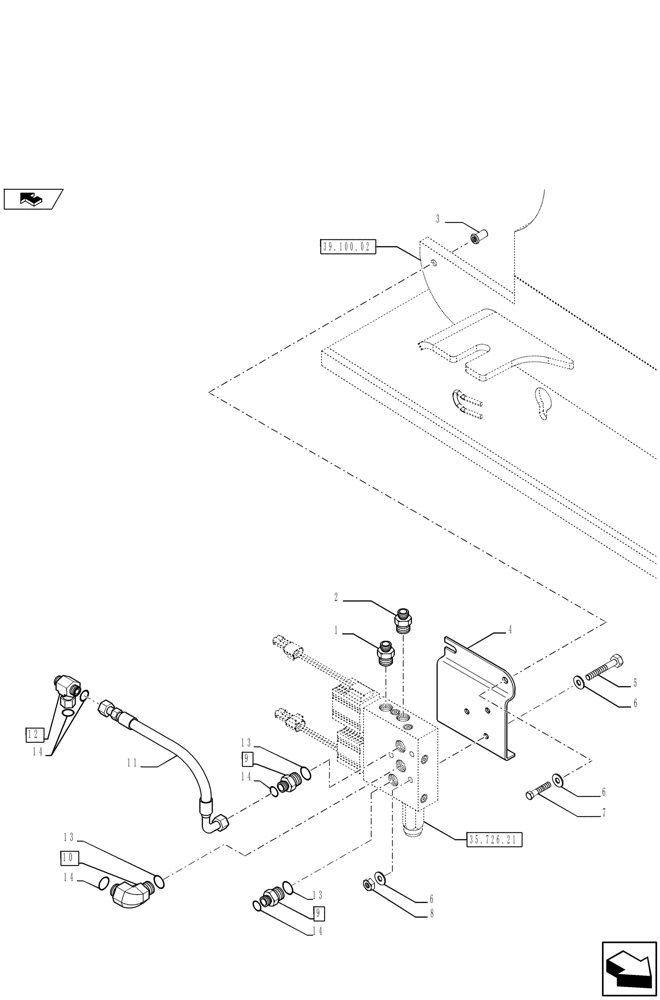 3
39.100.02
2
1
4
5
6
12
14
11
13
9
14
6
7
35.724.21
13
10
14
13
9
14
6
8