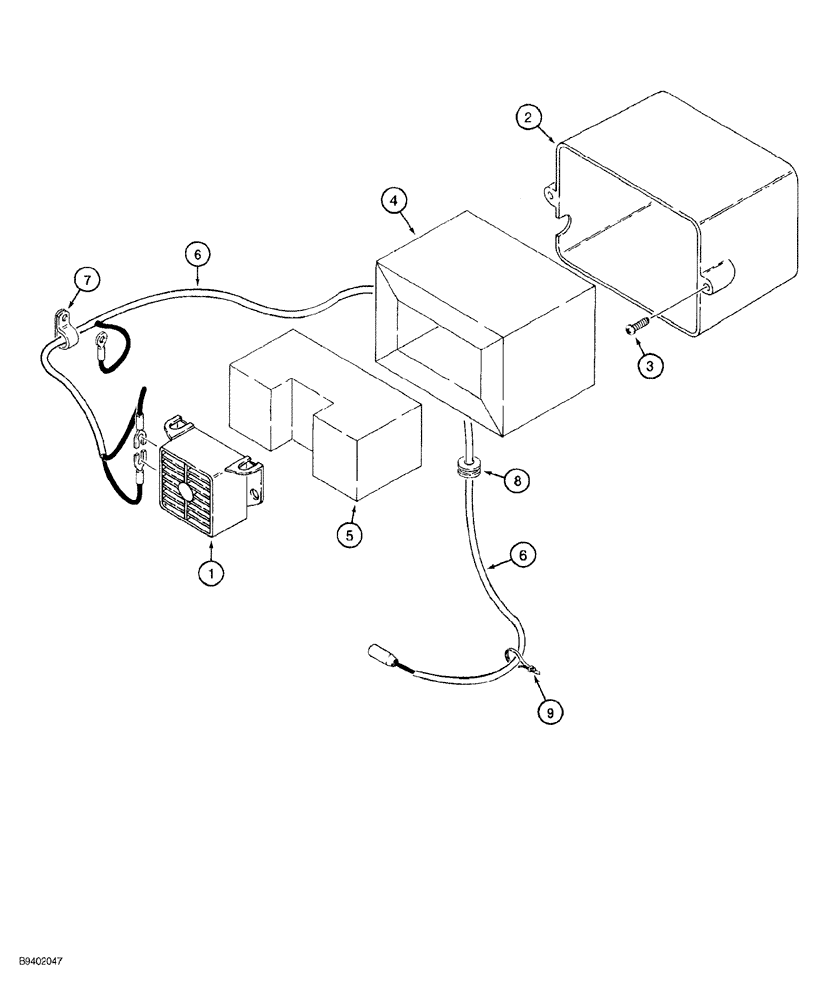 2
4
6
7
3
8
5
1
6
9
B9402047