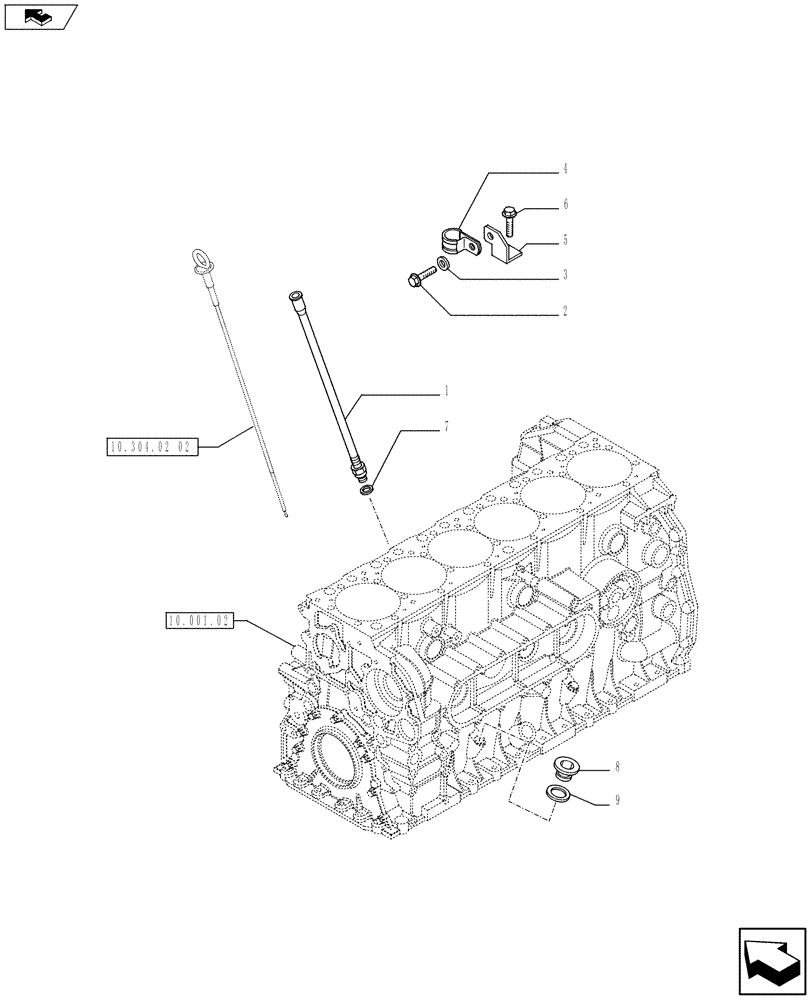 4
6
5
3
2
1
7
10.304.02 02
10.001.02
8
9